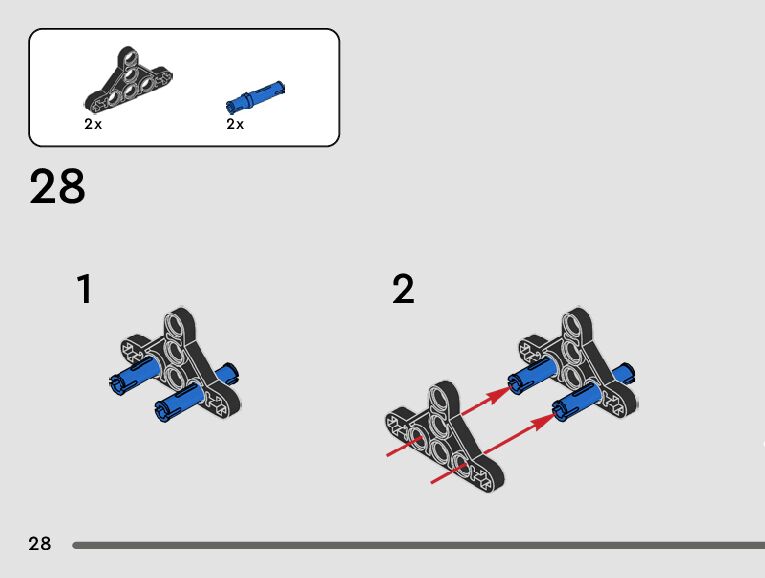 2x
2x

28

1

2

28