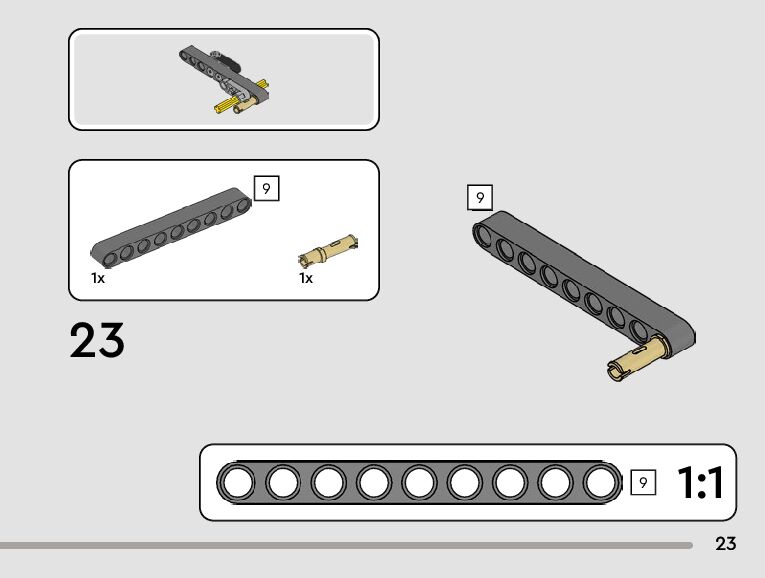 9

1x

1x

23

9

9

1:1

23