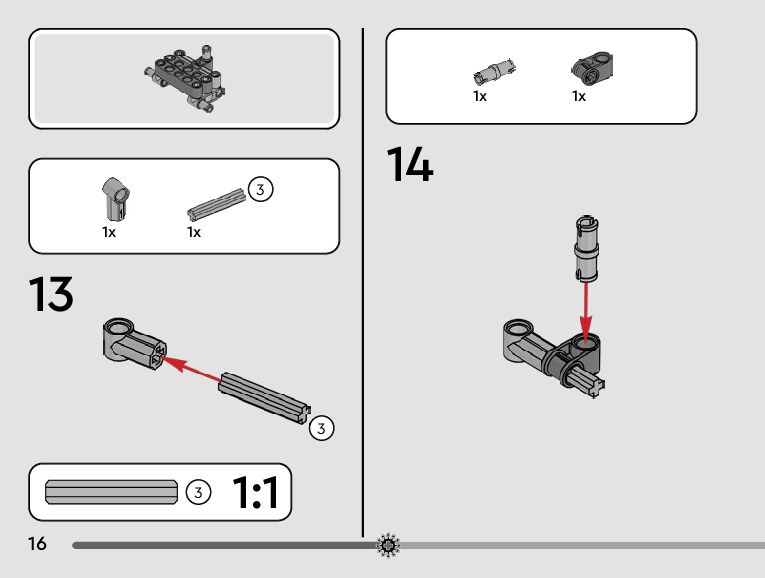 1x 1x 3

13

3

3 1:1

16

1x 1x

14