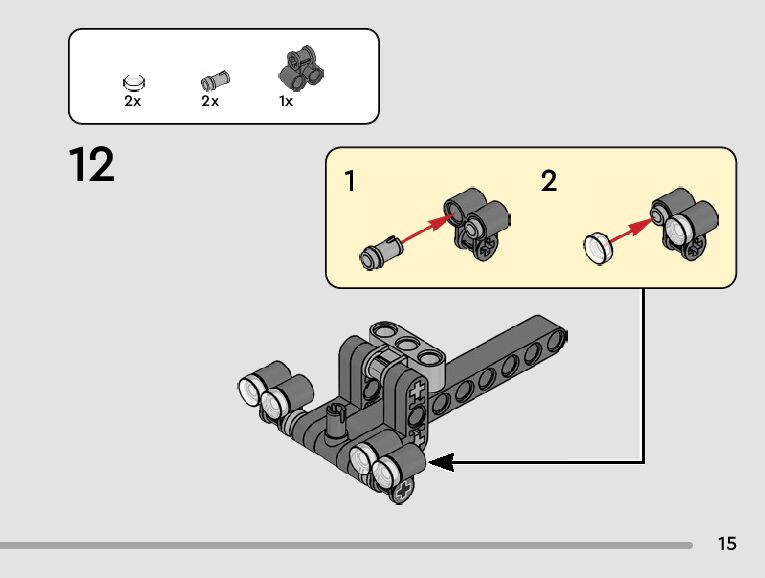 2x 2x 1x

12

1

2

15