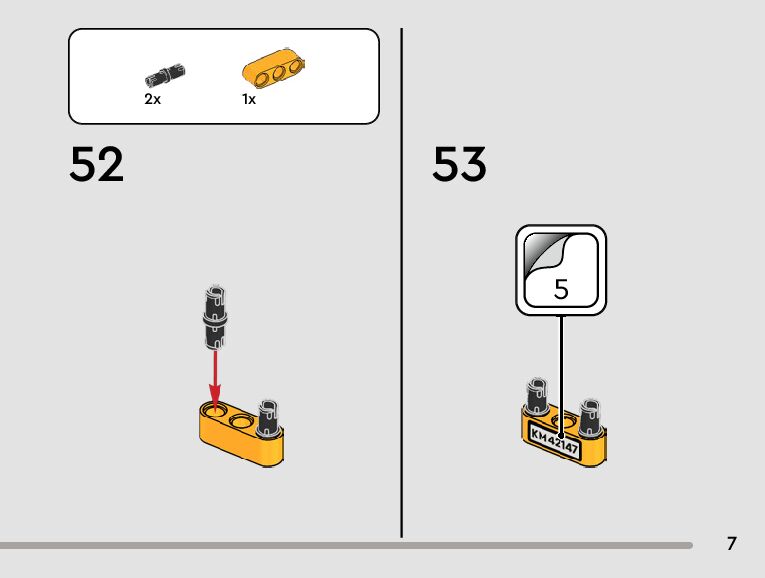 2x
1x

52

53

5

KM42147

7