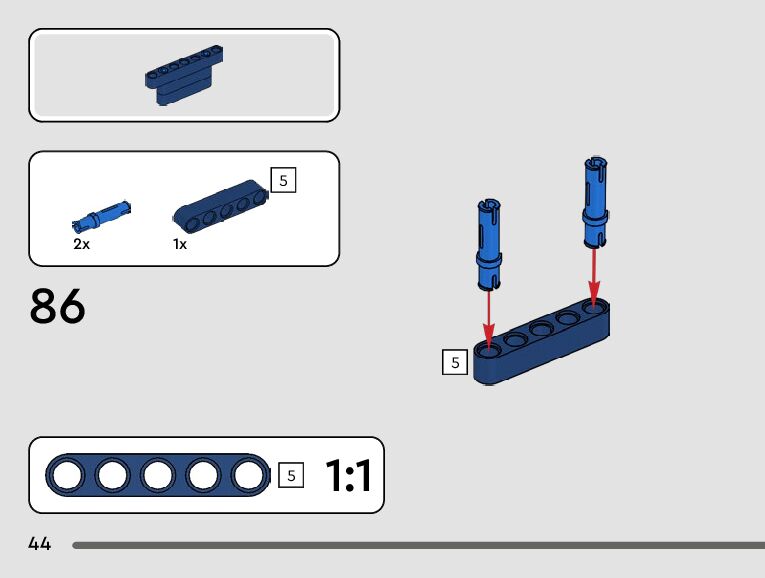 5

2x

1x

86

5

5

1:1

44