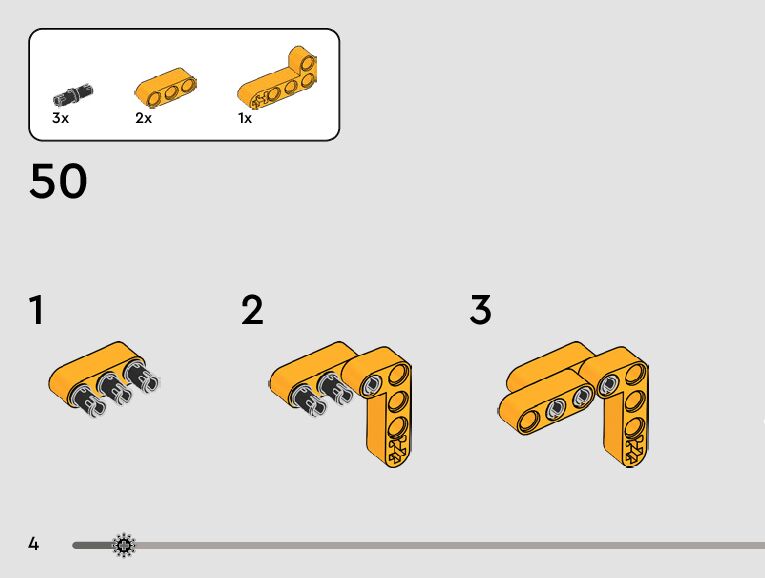 3x
2x
1x

50

1

2

3

4