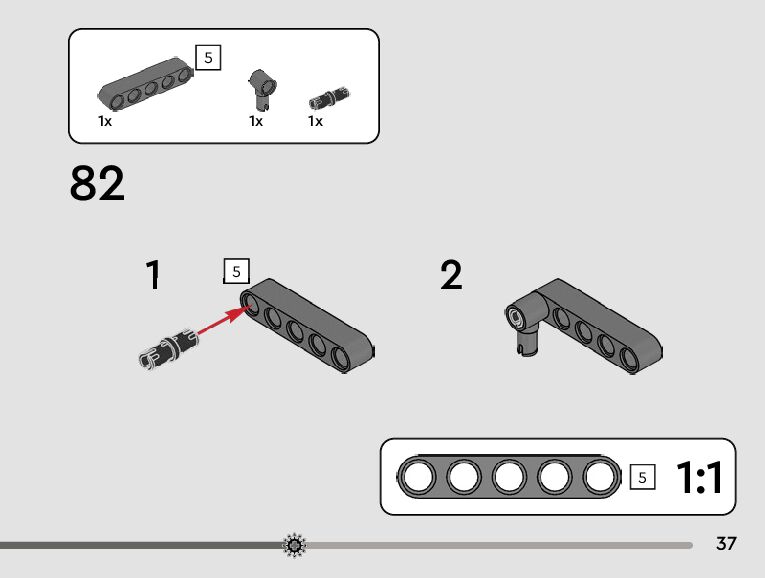 5
1x
1x
1x

82

1
5

2

5
1:1

37