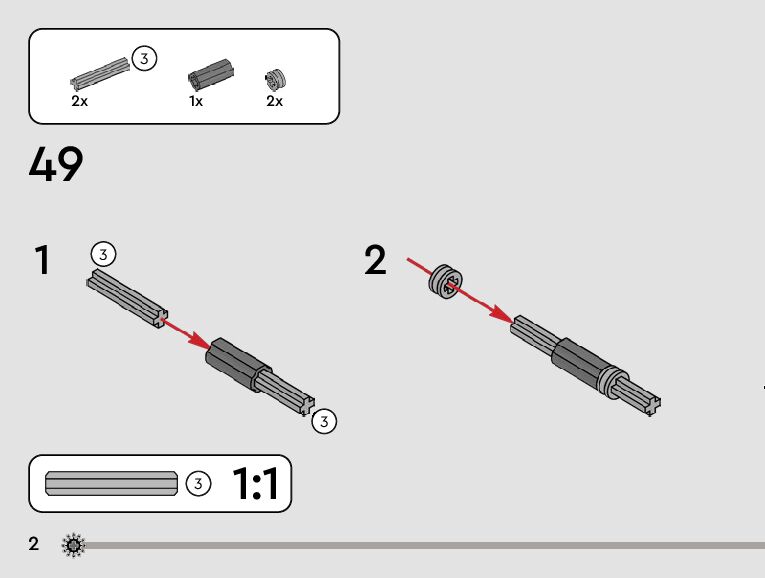 3
2x
1x
2x

49

1
3
3

2

3
1:1

2