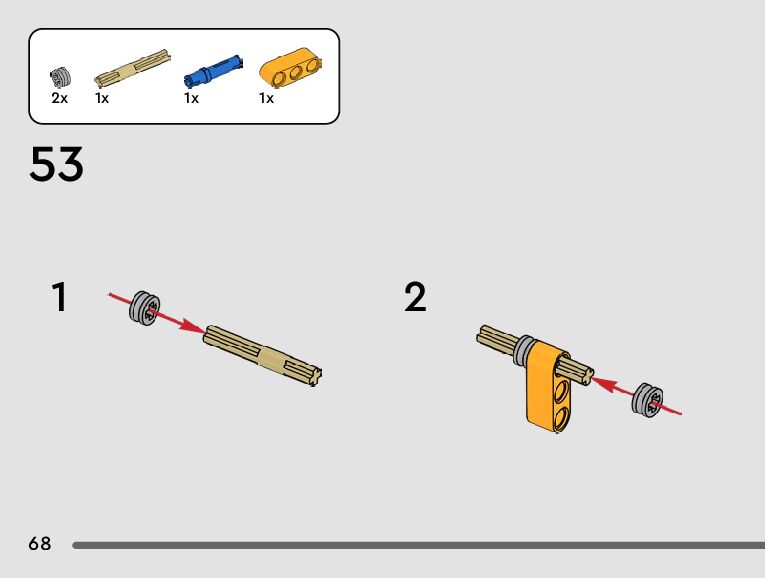 2x 1x 1x 1x

53

1

2

68