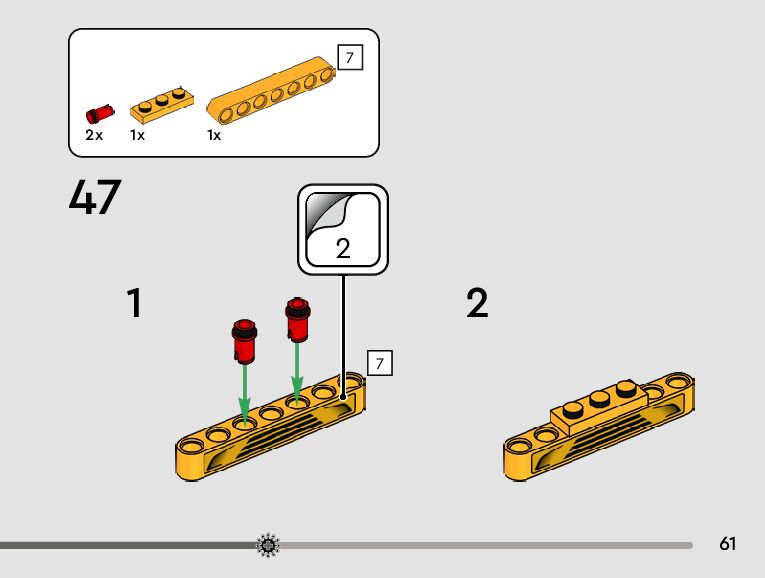 7
2x 1x 1x

47

2

1

7

2

61