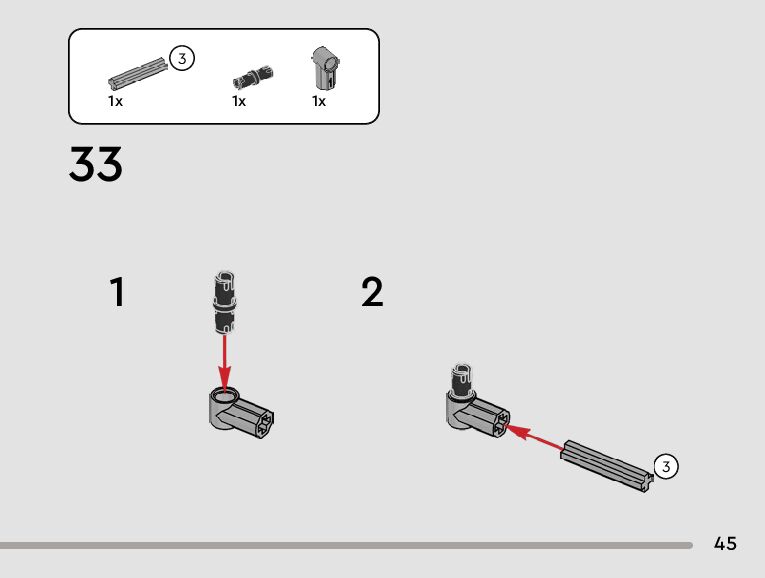 3
1x
1x
1x

33

1

2

3

45