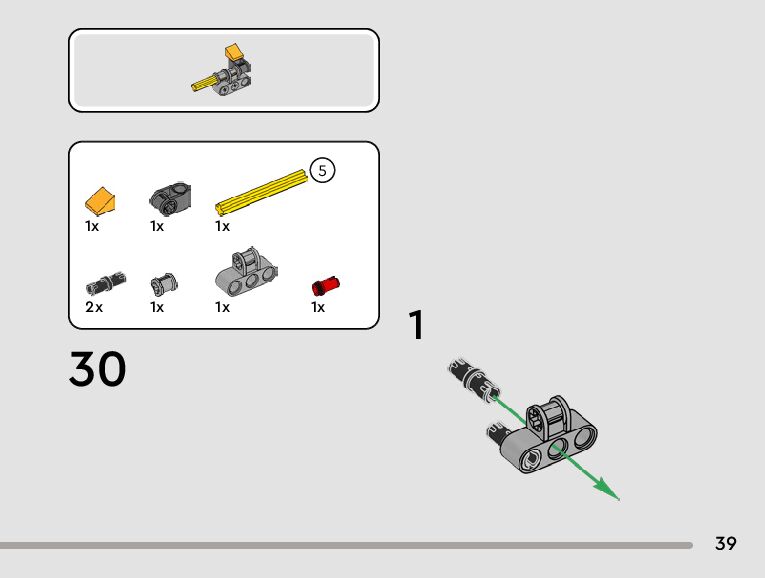 5

1x 1x 1x

2x 1x 1x 1x

30

1

39