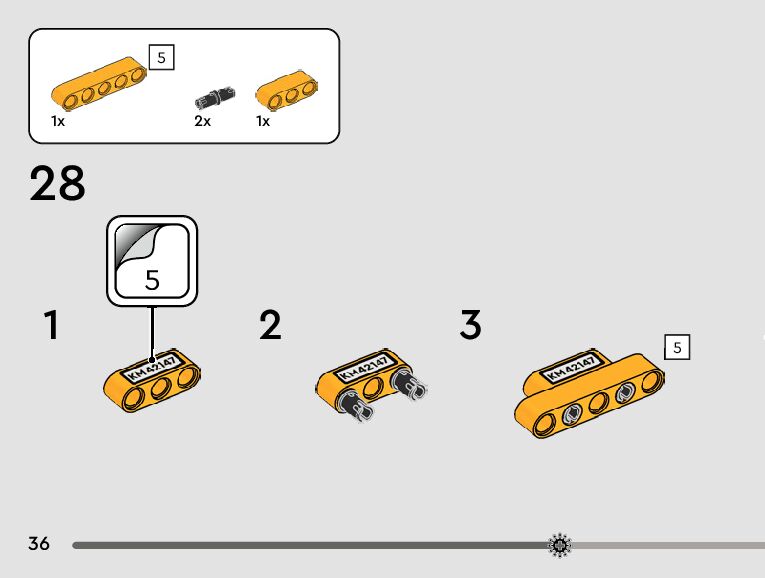 5

1x

2x

1x

28

5

1

KM42147

2

KM42147

3

KM42147

5

36