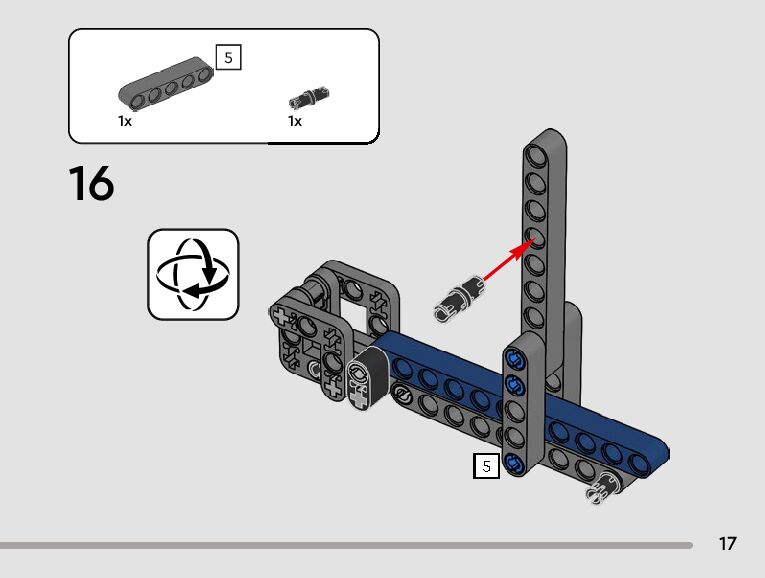 5

1x

1x

16

5

17