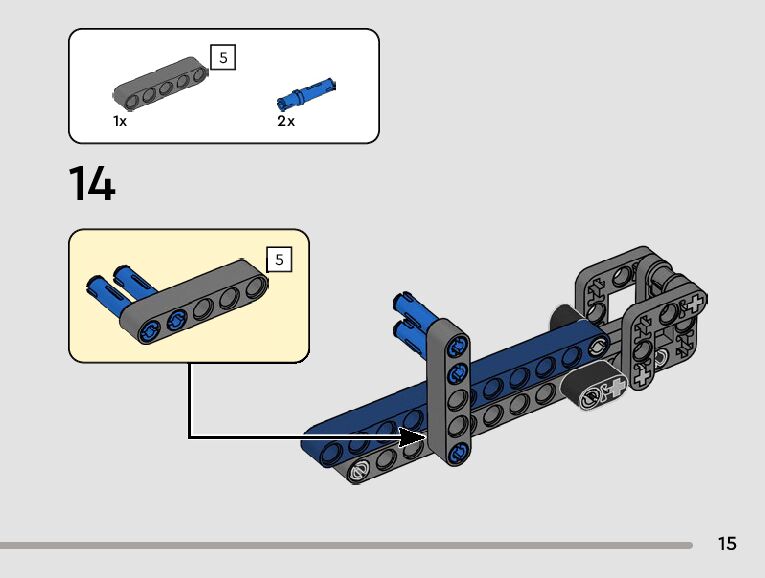 5

1x

2x

14

5

15