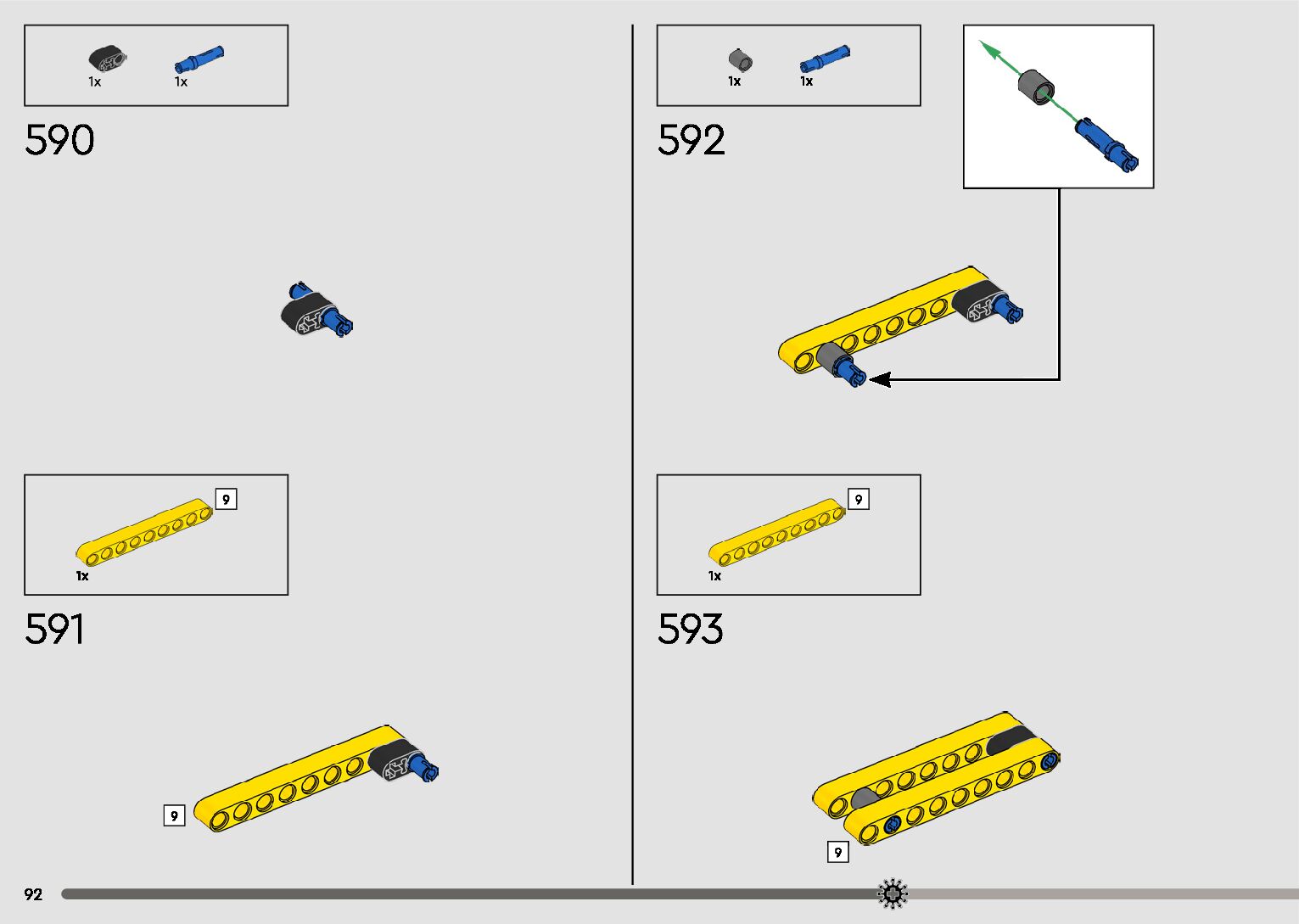 1x 1x

590

9

1x

591

9

1x 1x

592

9

1x

593

9

92