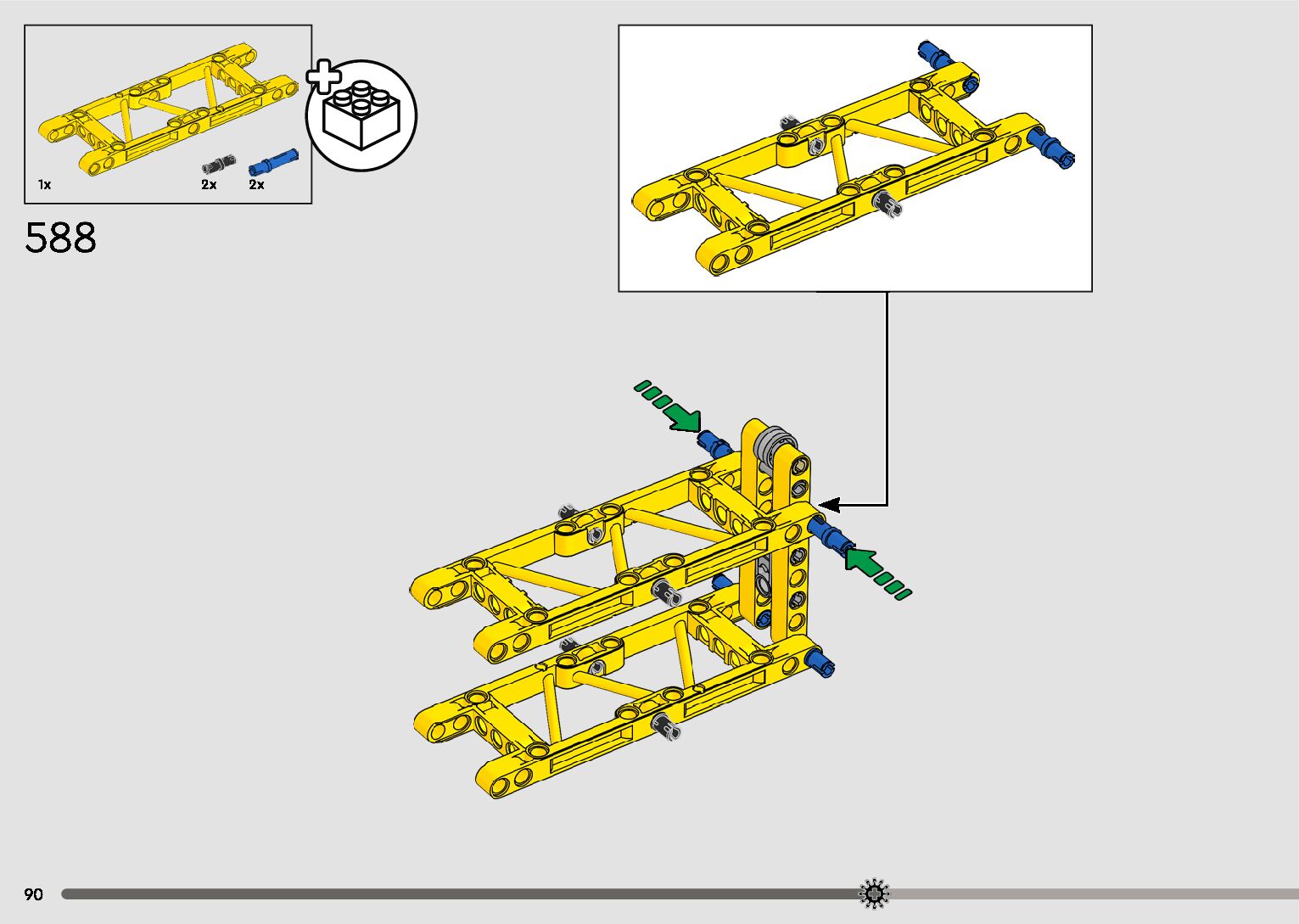 1x
2x
2x

588

90