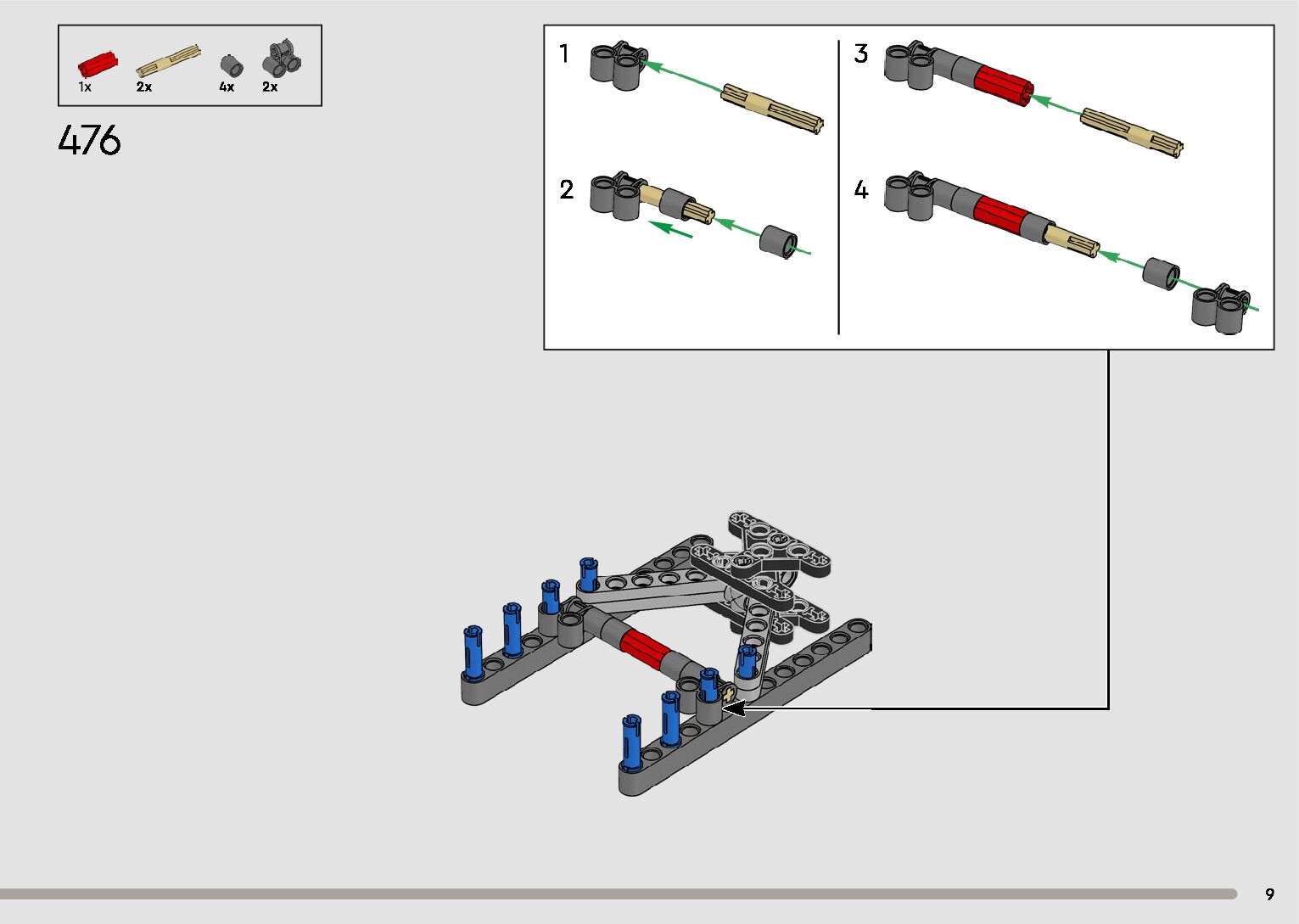 1x 2x 4x 2x

476

1

2

3

4

9