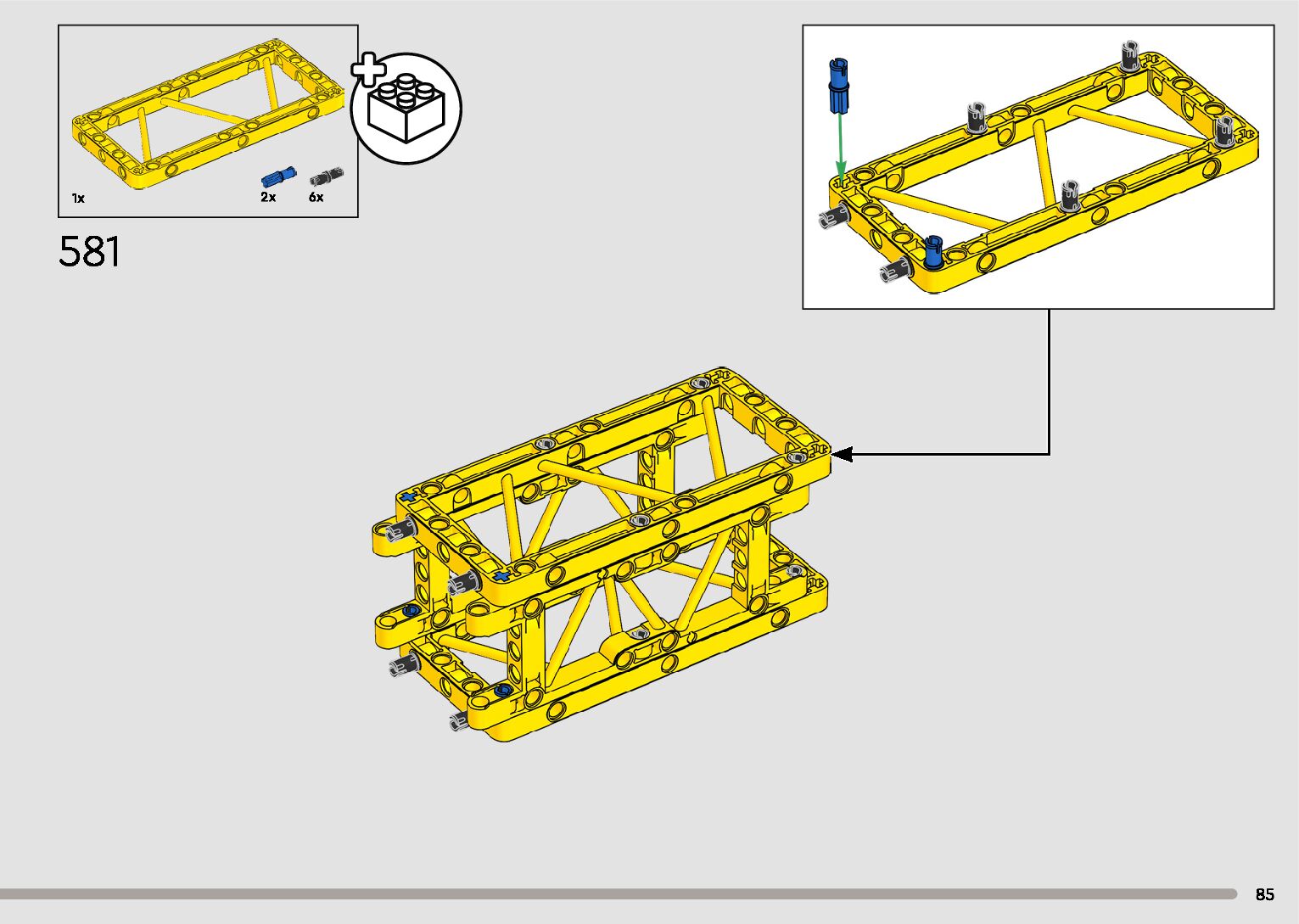 1x
2x
6x

581

85