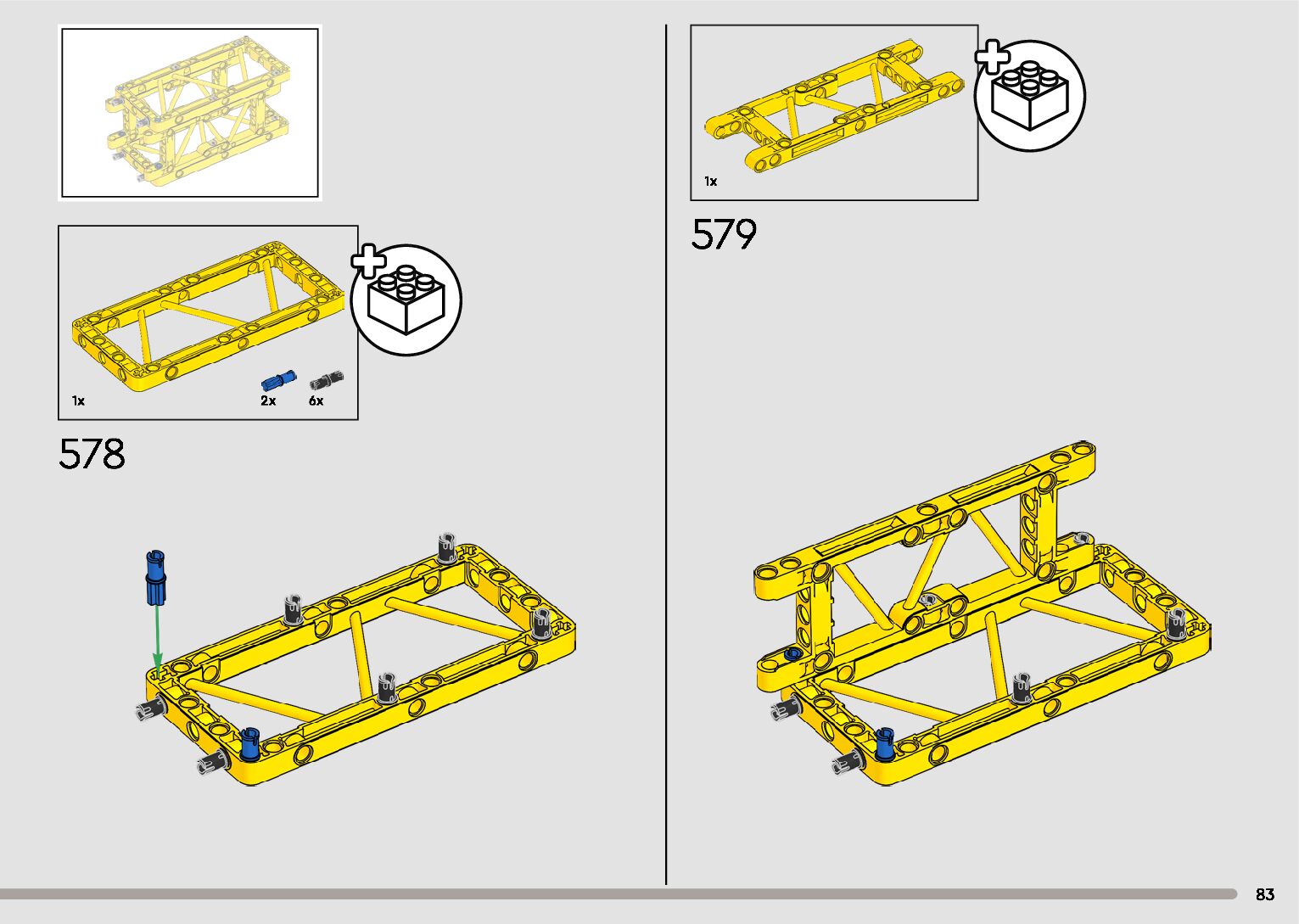 1x

2x

6x

578

1x

579

83