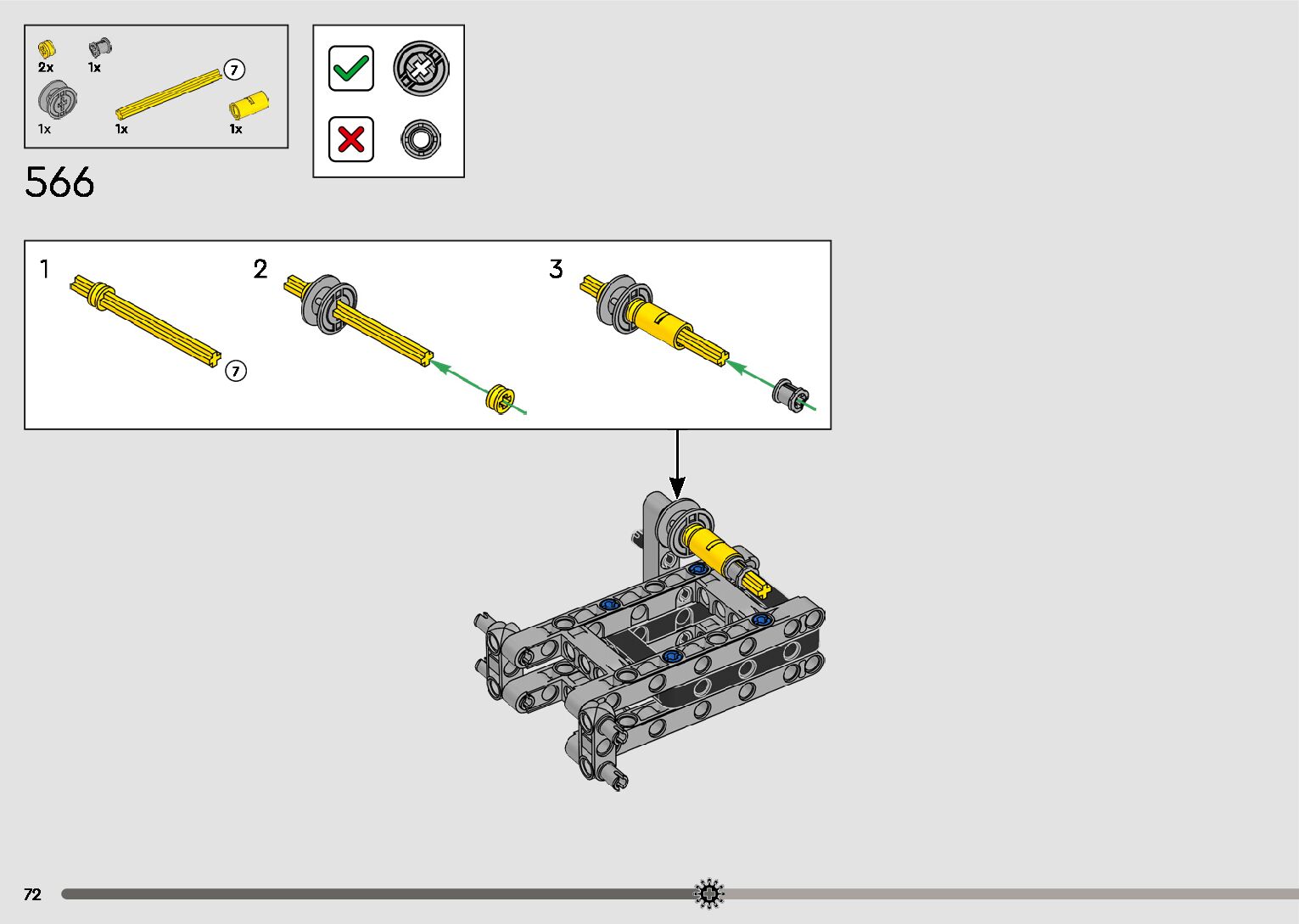 2x
1x
7
1x
1x
1x

566

1
7
2
3

72