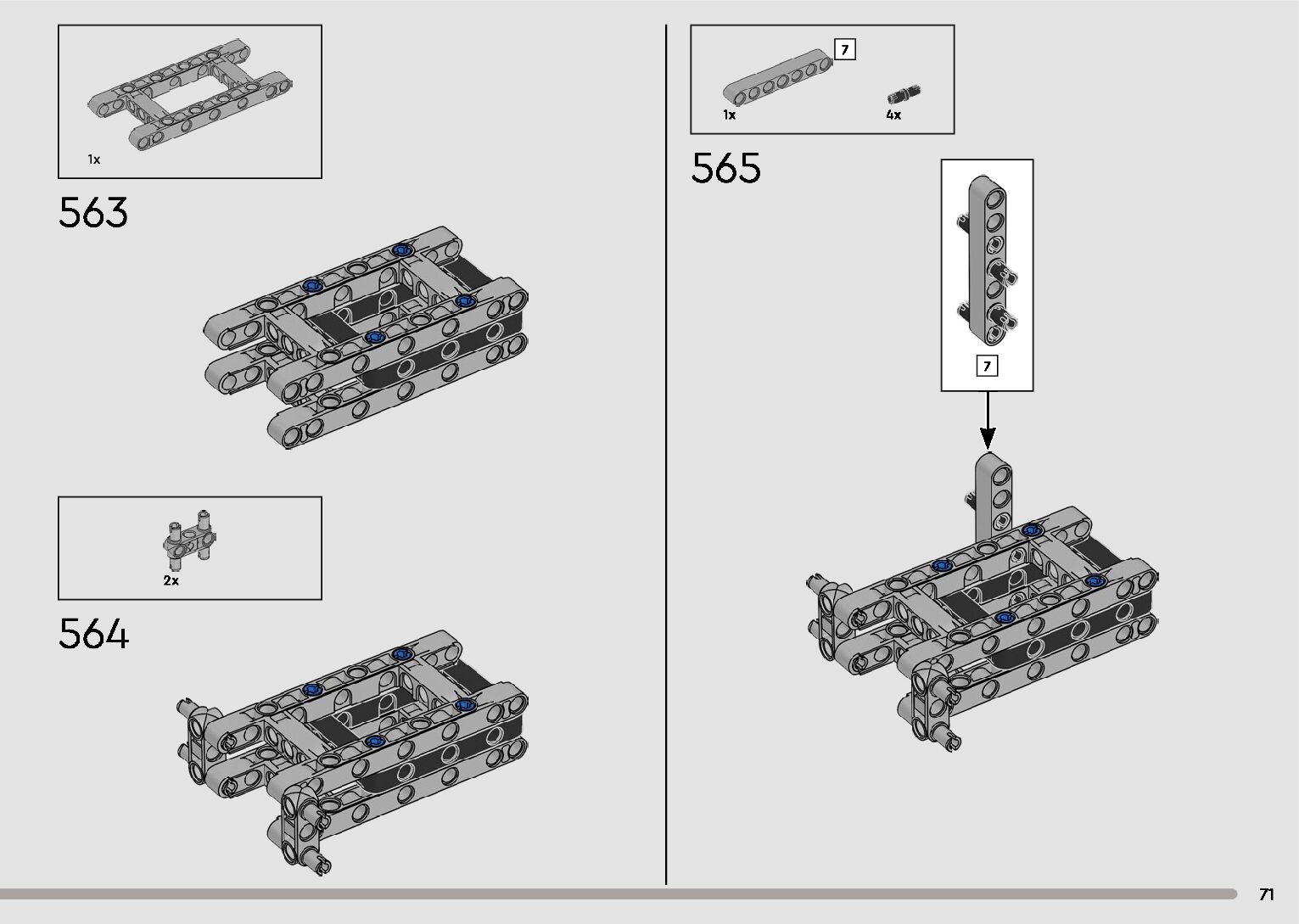 1x

563

2x

564

7

1x

4x

565

7

71