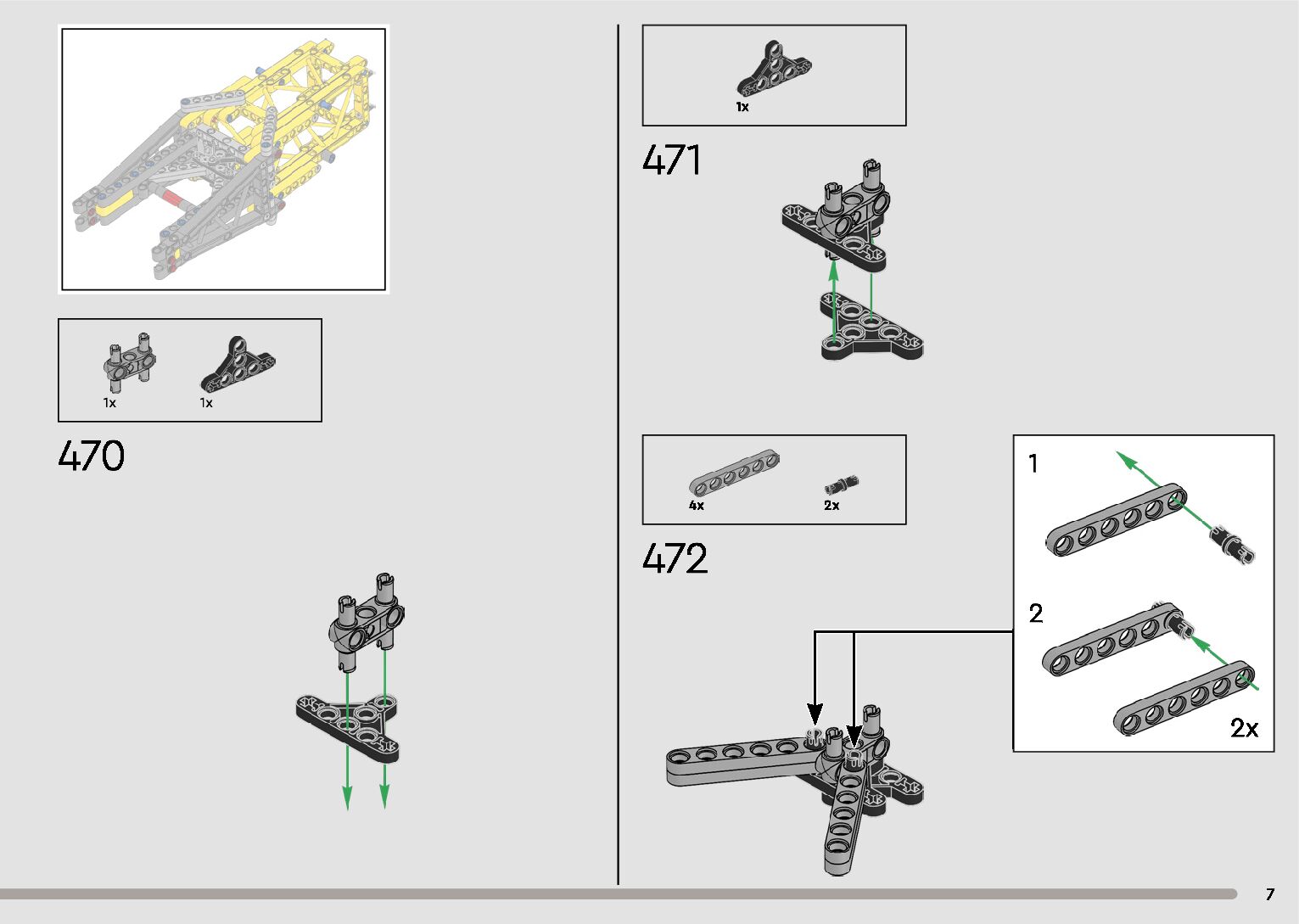 1x

1x

470

1x

471

4x

2x

472

1

2

2x

7