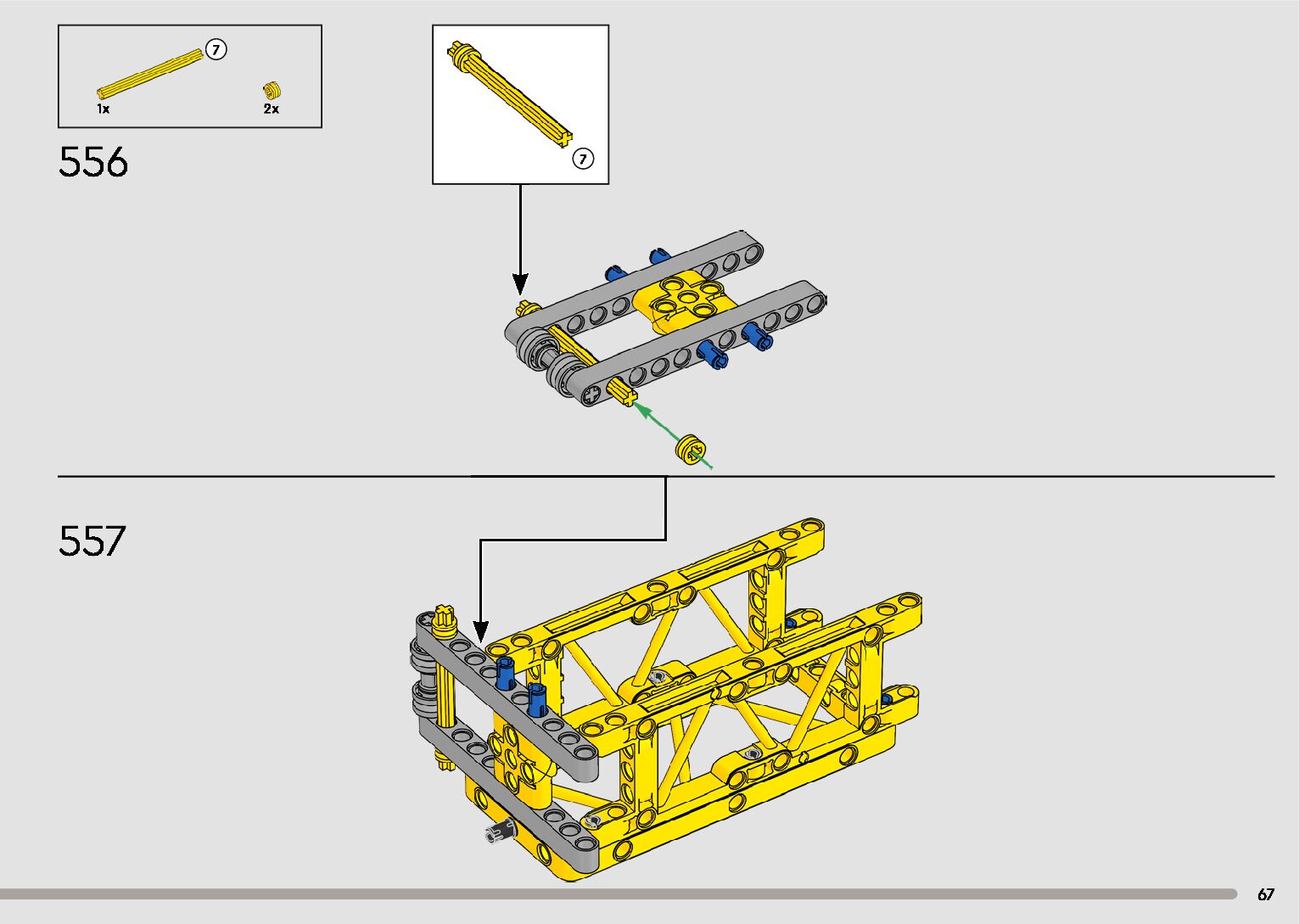 7

1x

2x

556

7

557

67