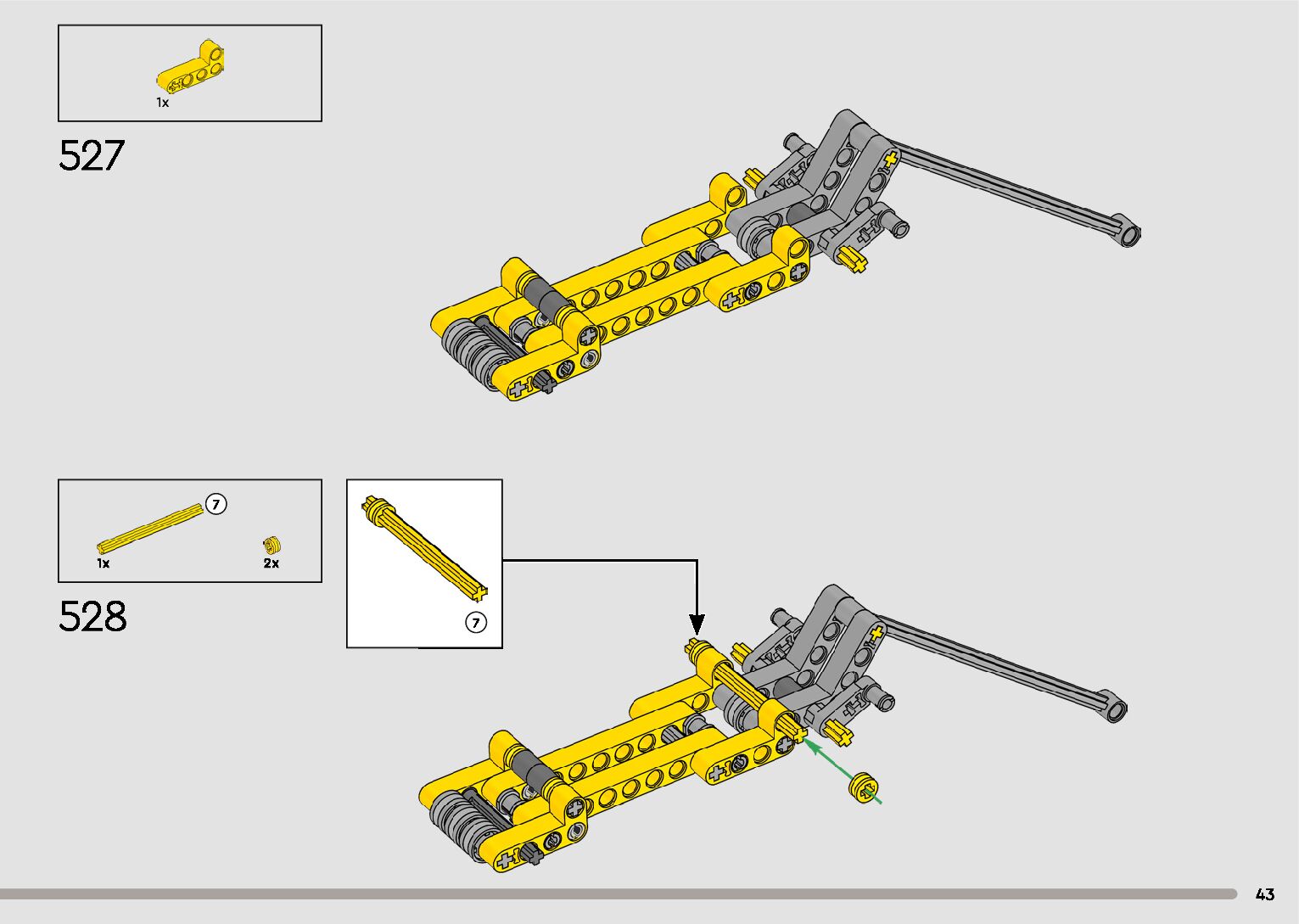 1x

527

7

1x

2x

528

7

43