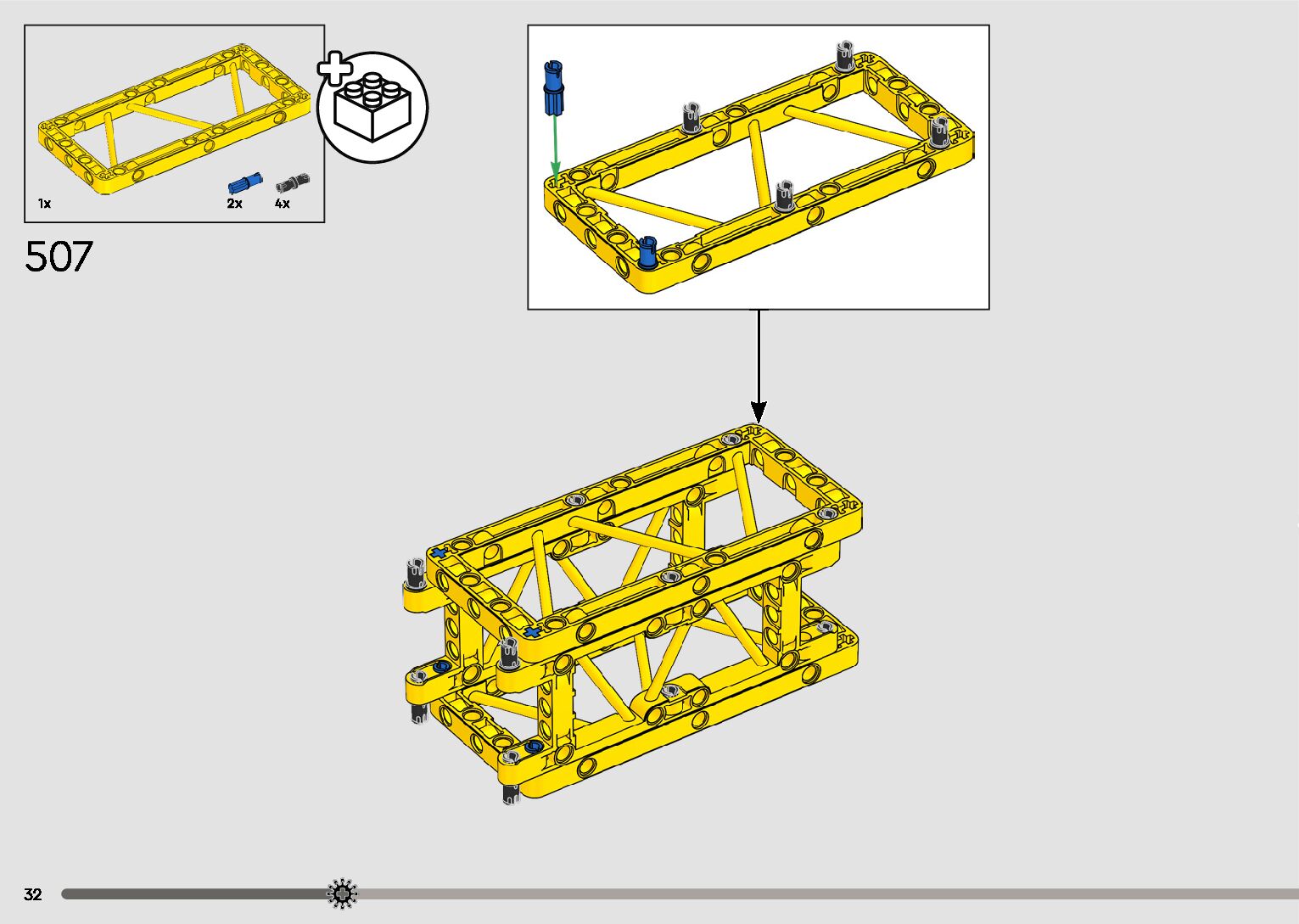 1x

2x

4x

507

32