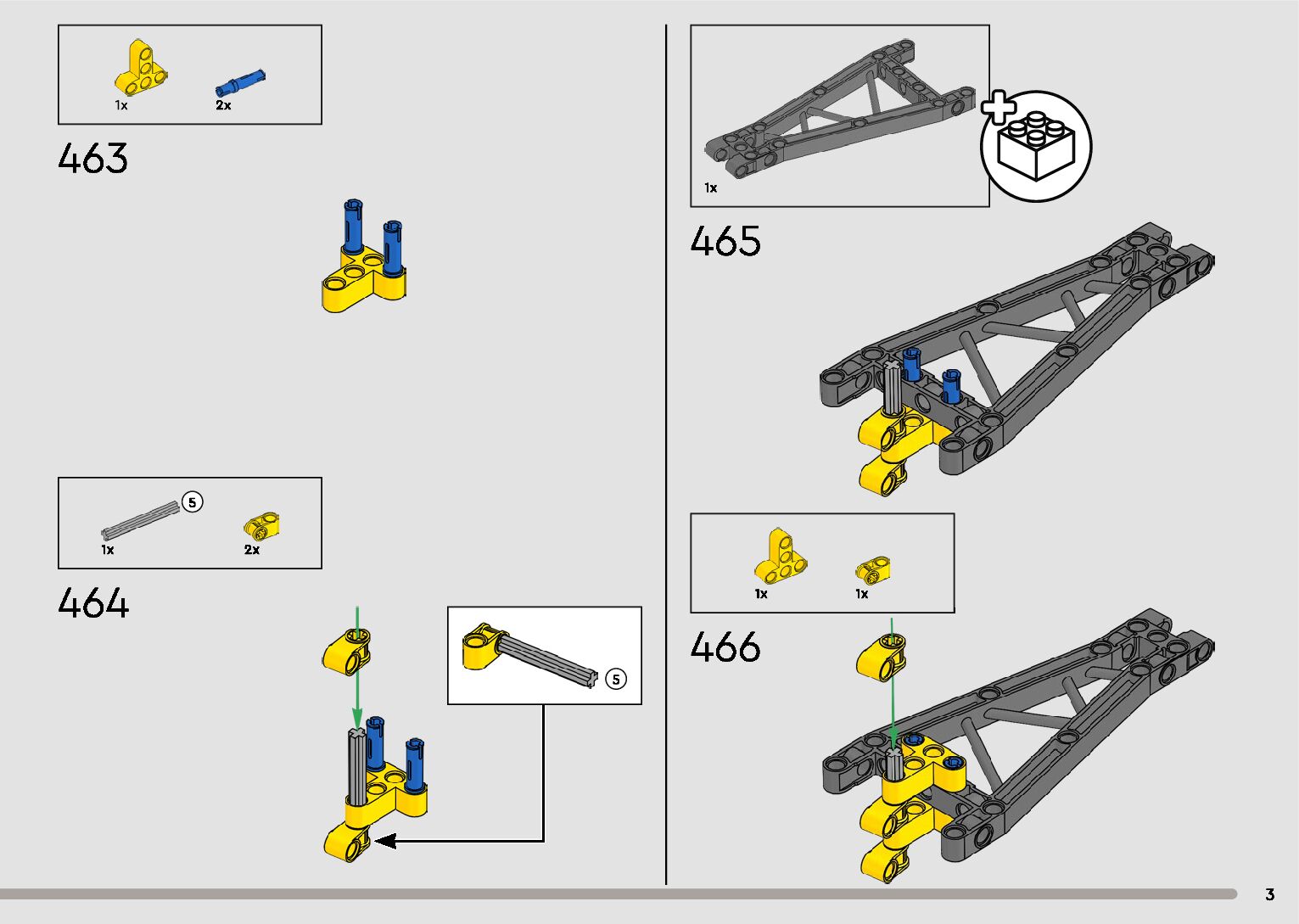 1x 2x

463

5
1x 2x

464

5

1x

465

1x 1x

466

3