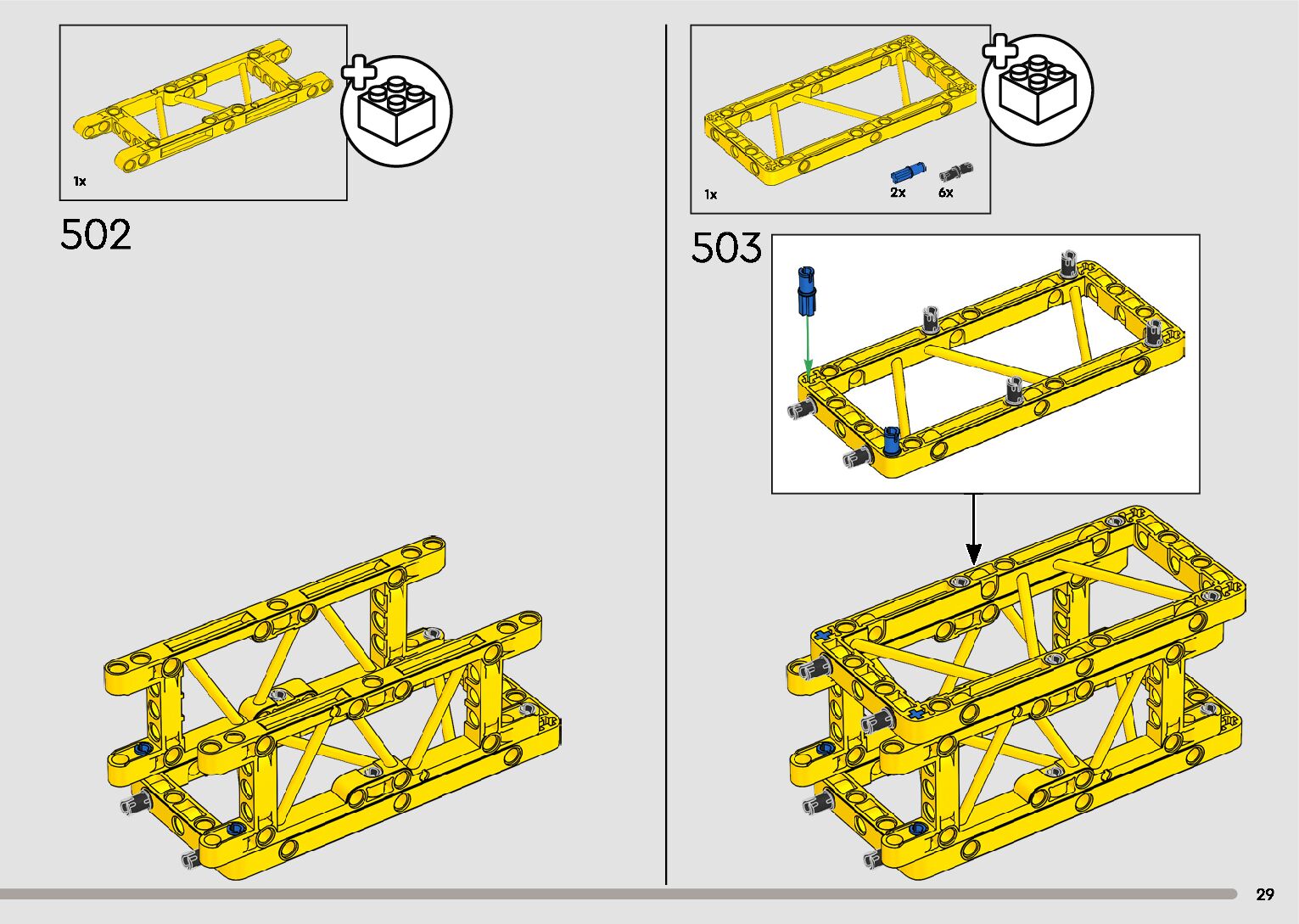 1x

502

1x

2x

6x

503

29