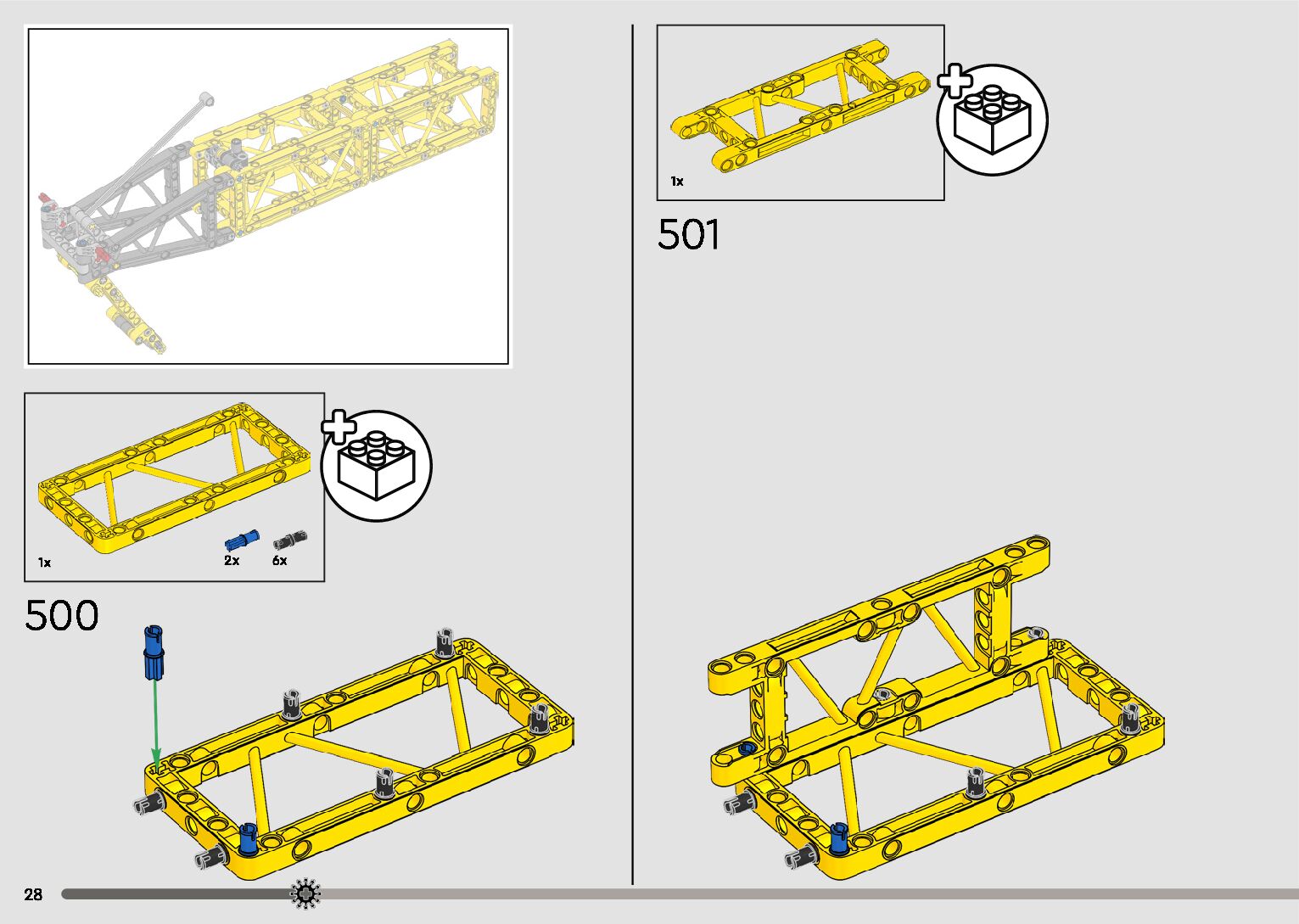 1x

2x

6x

500

1x

501

28