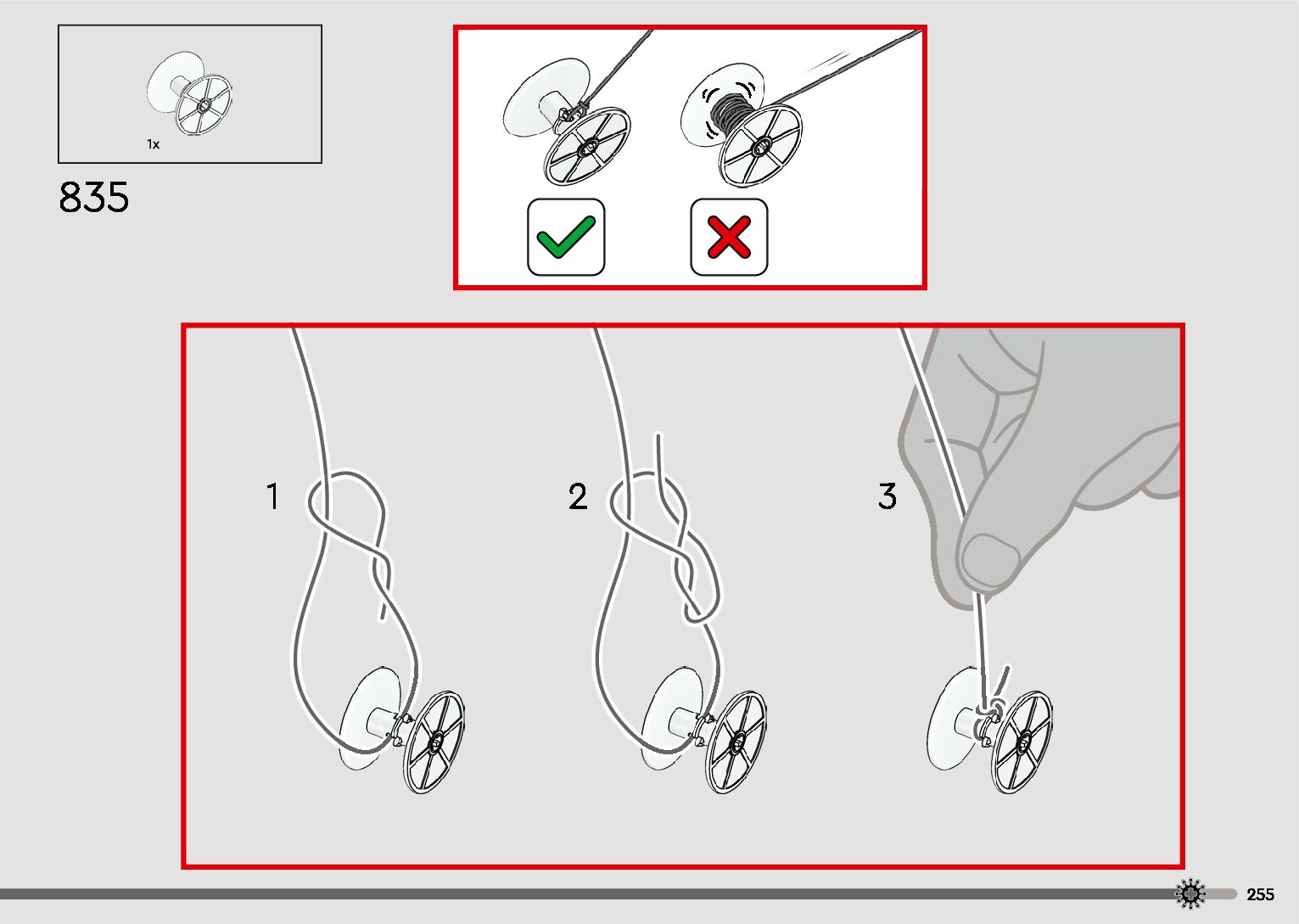 1x

835

1

2

3

255