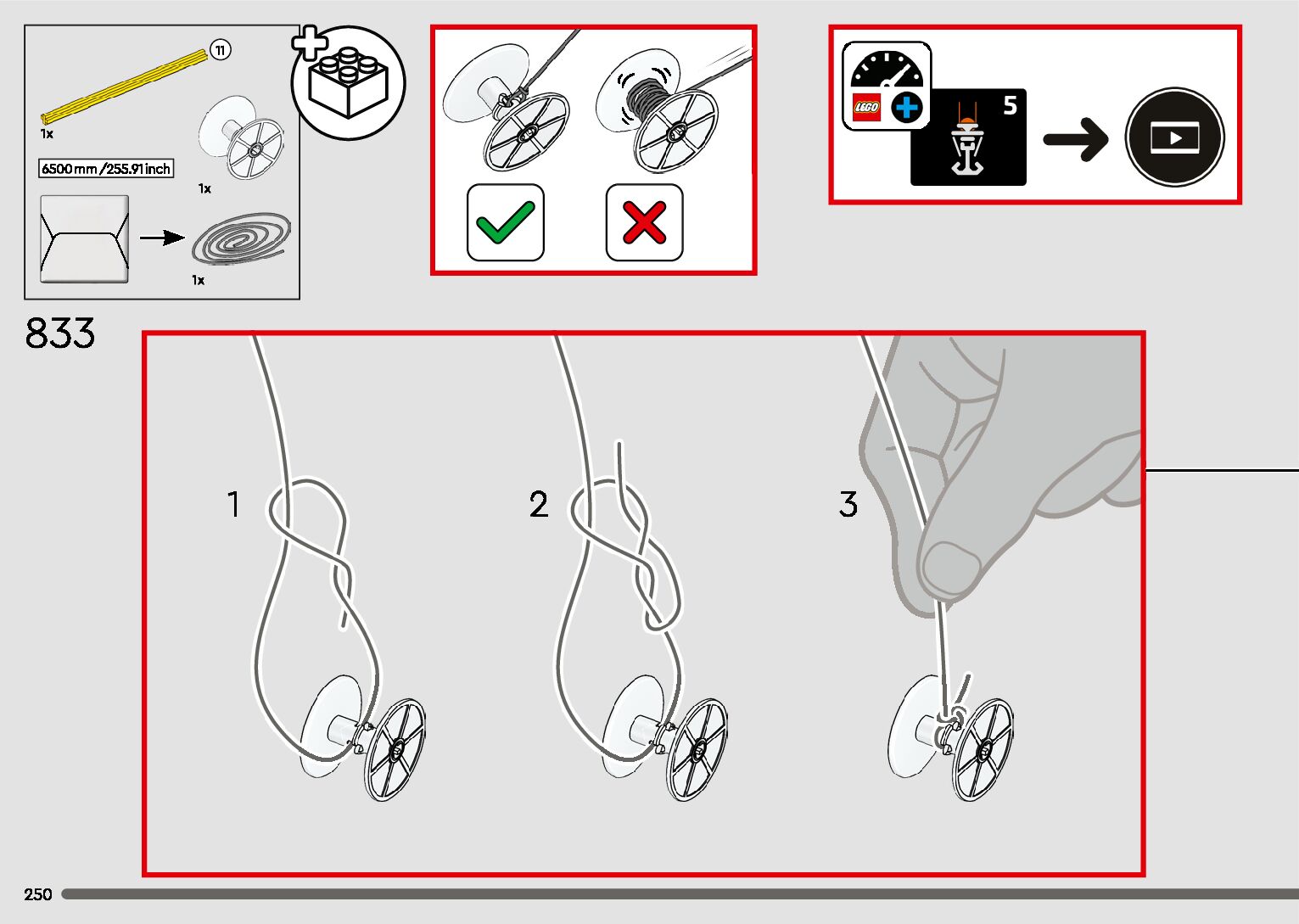 11

1x

6500 mm / 255.91 inch

1x

1x

LEGO

5

833

1

2

3

250