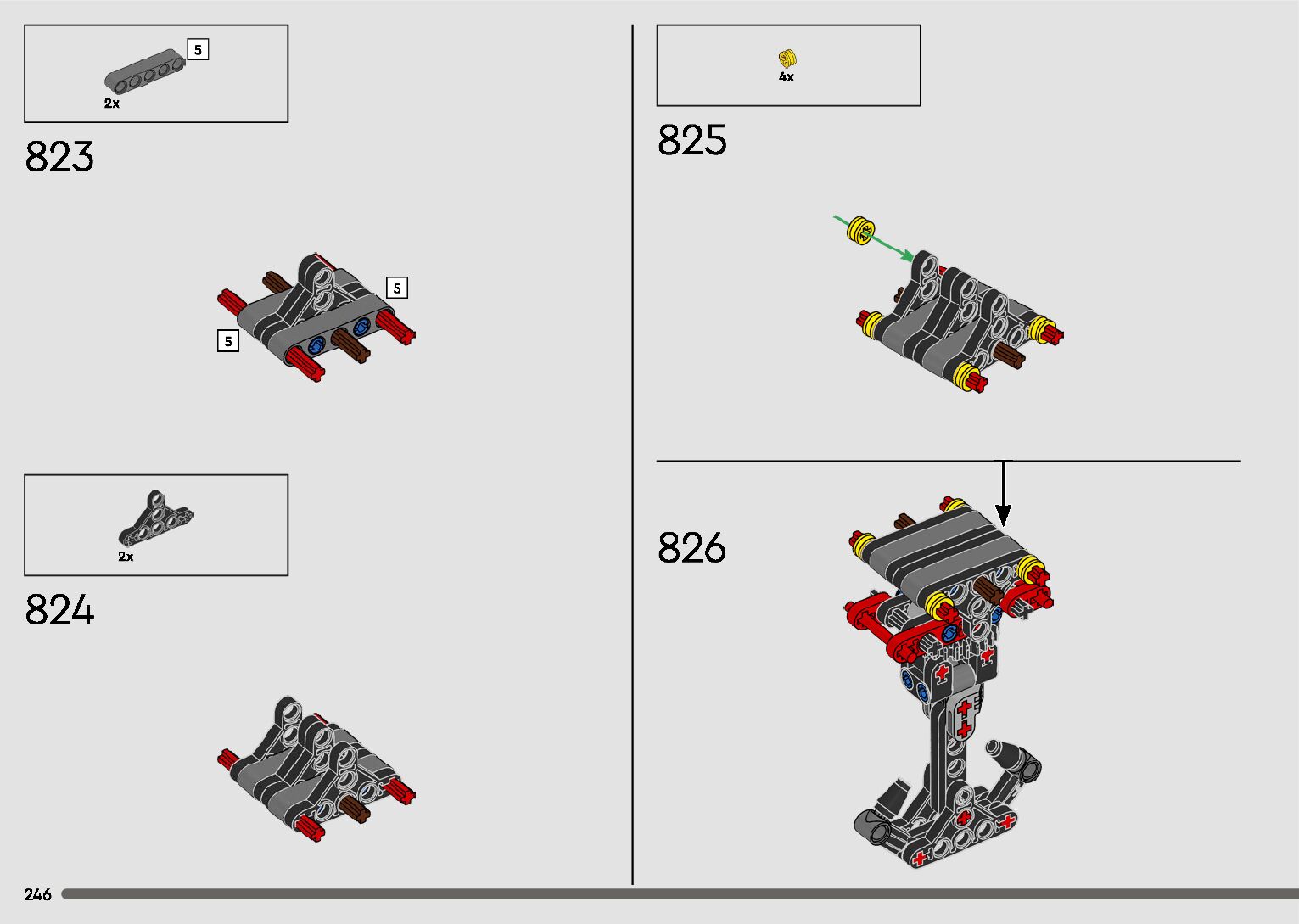 5
2x

823

5

5

2x

824

4x

825

826

246