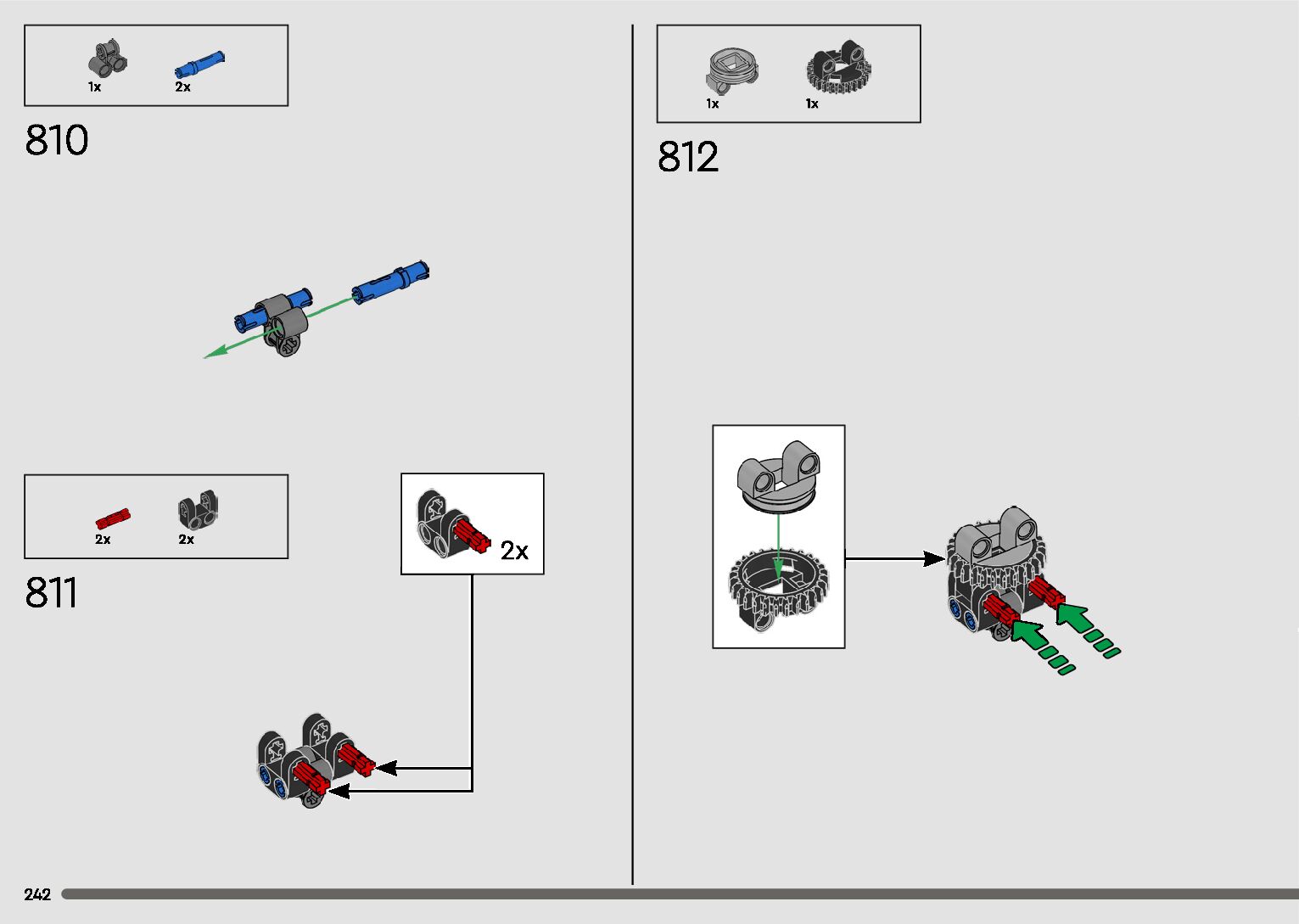 1x 2x

810

2x 2x

811

2x

1x 1x

812

242