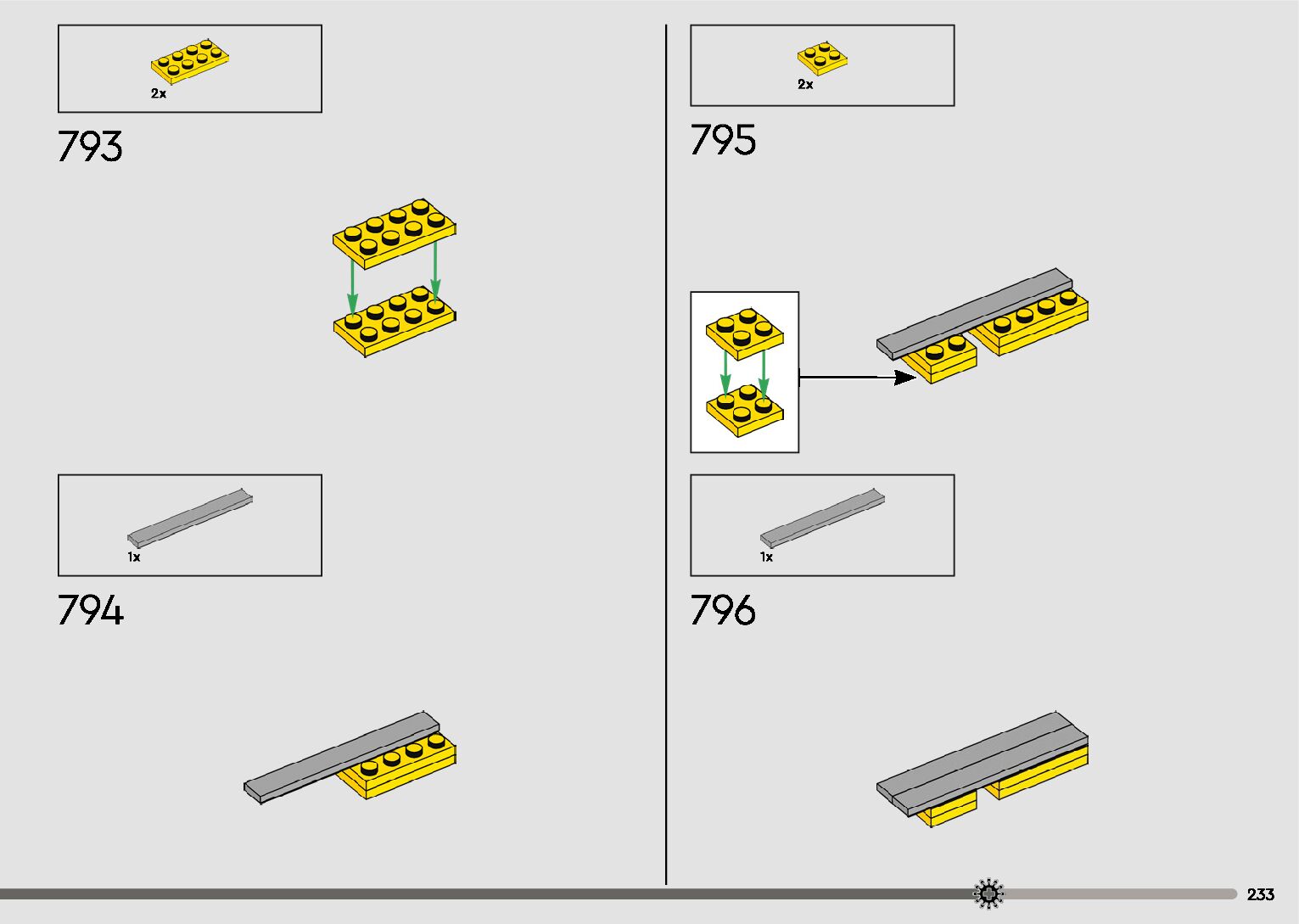 2x

793

1x

794

2x

795

1x

796

233