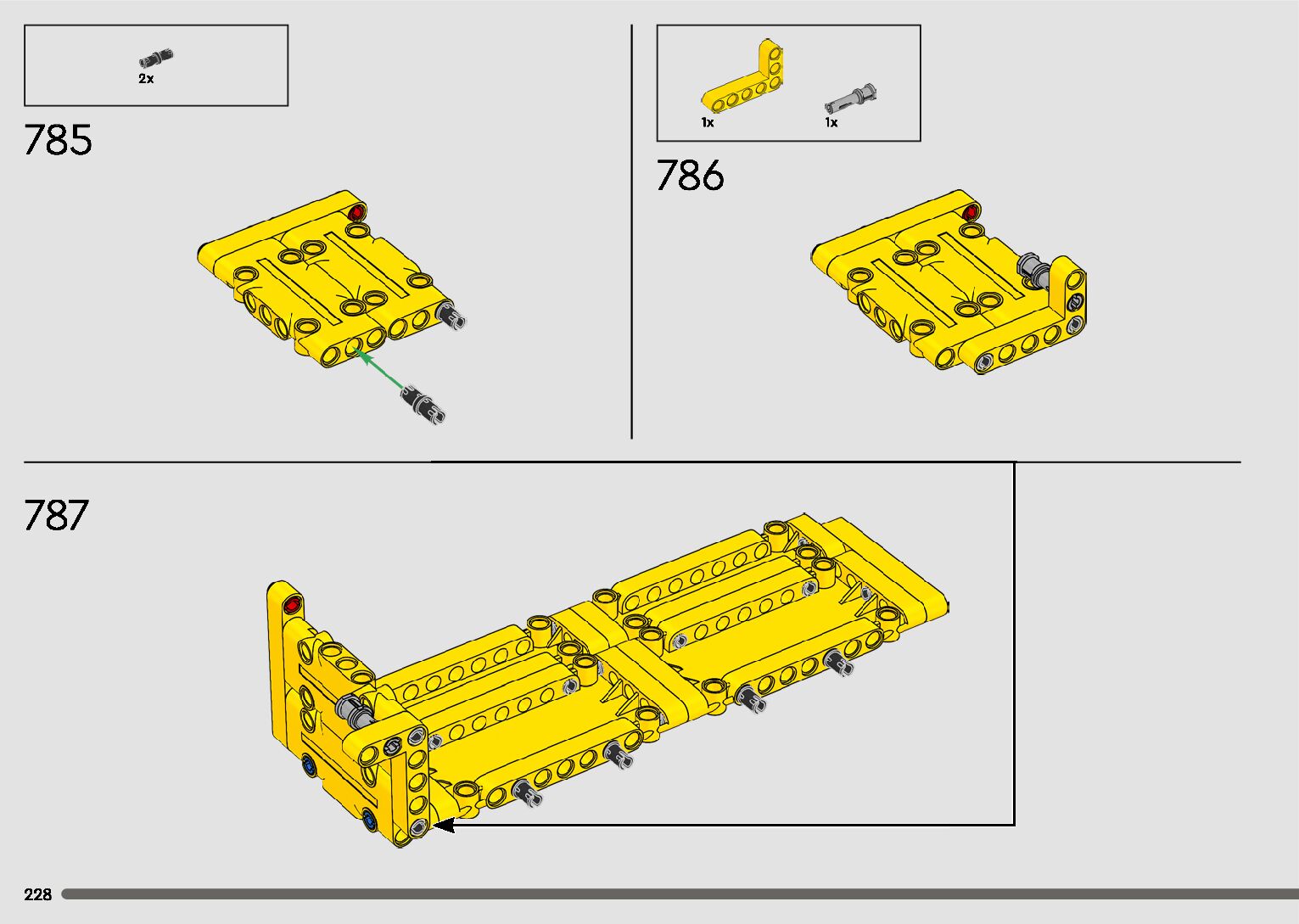 2x

785

1x

1x

786

787

228