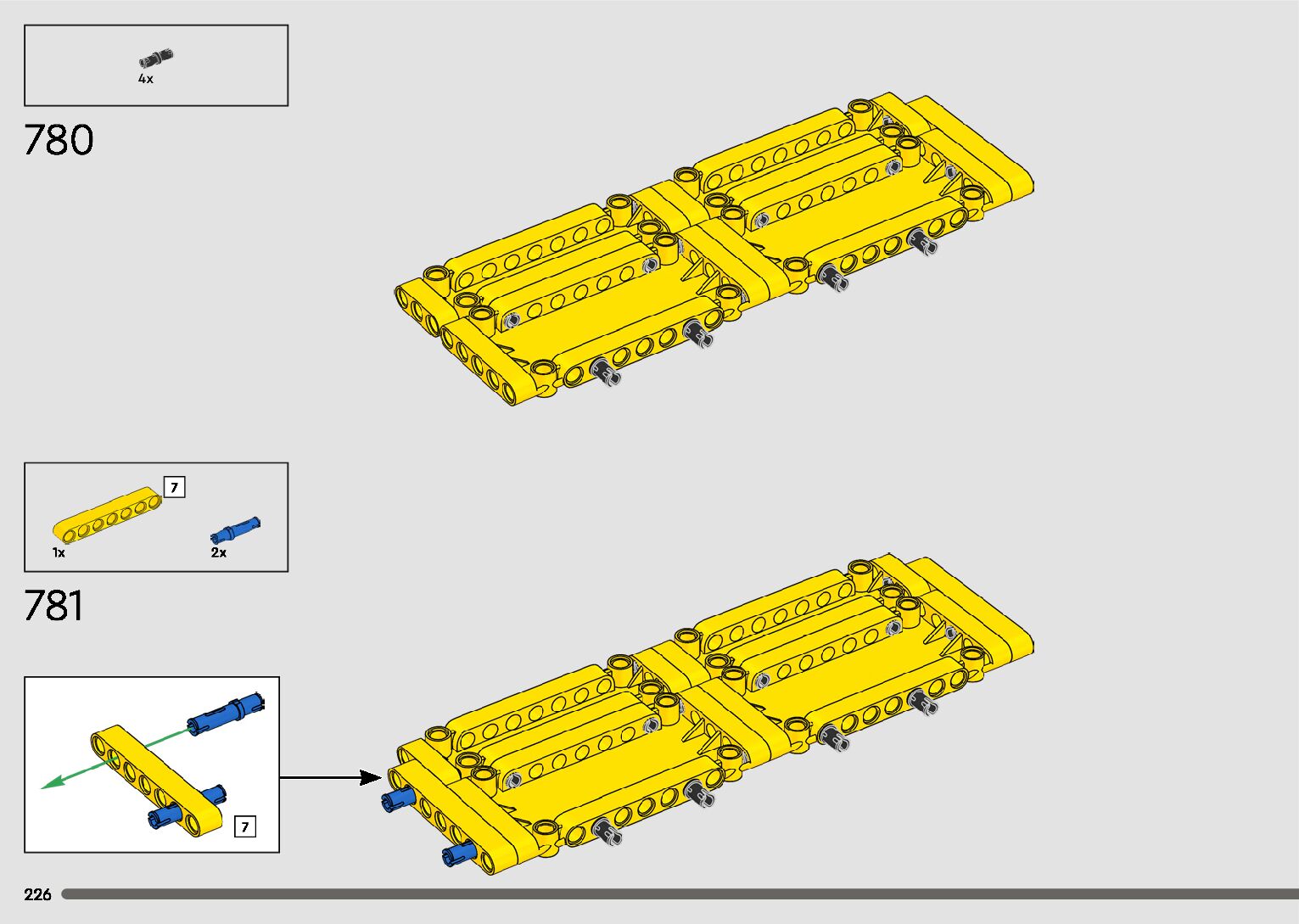 4x

780

7

1x

2x

781

7

226