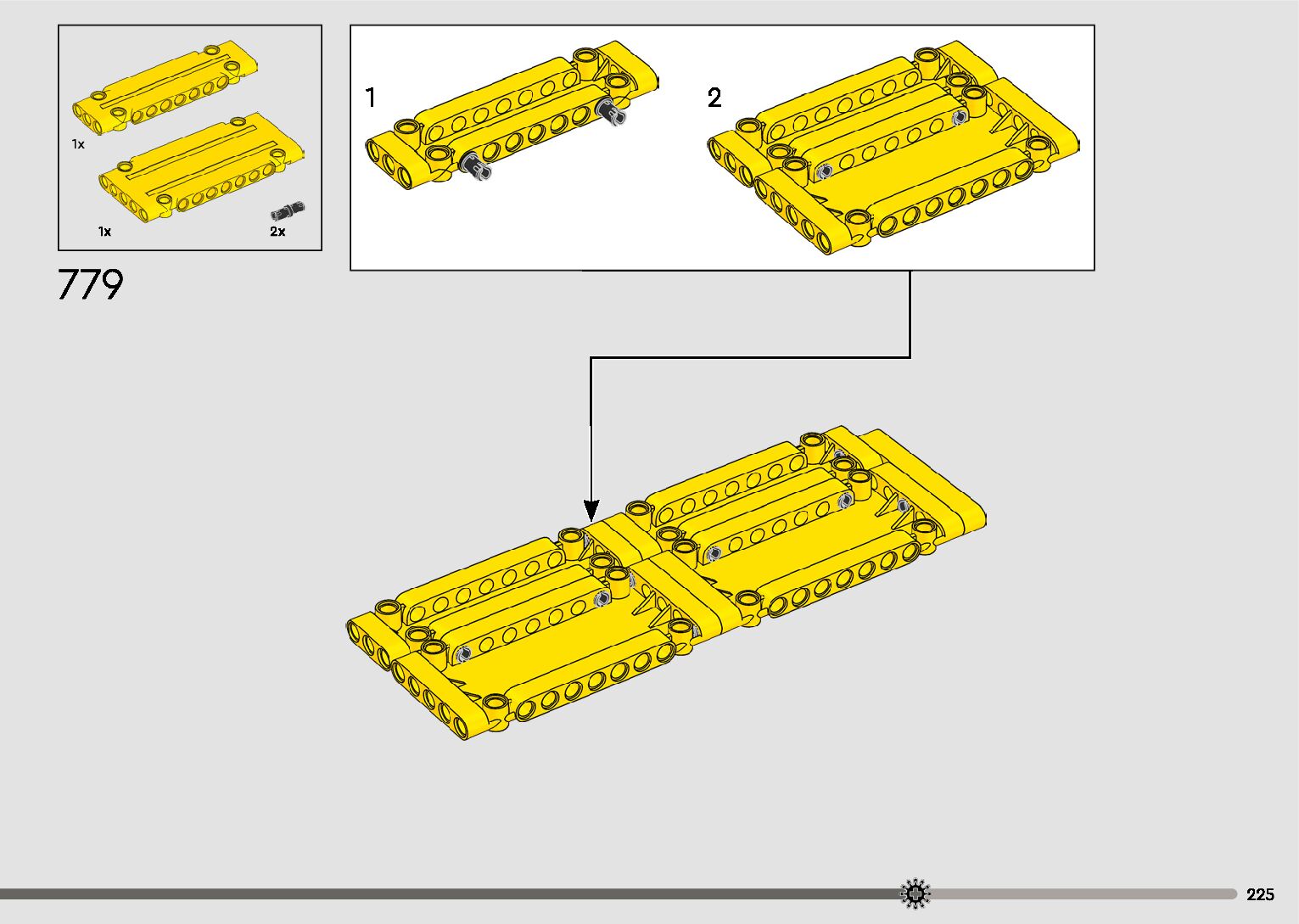 1x

1x

2x

779

1

2

225