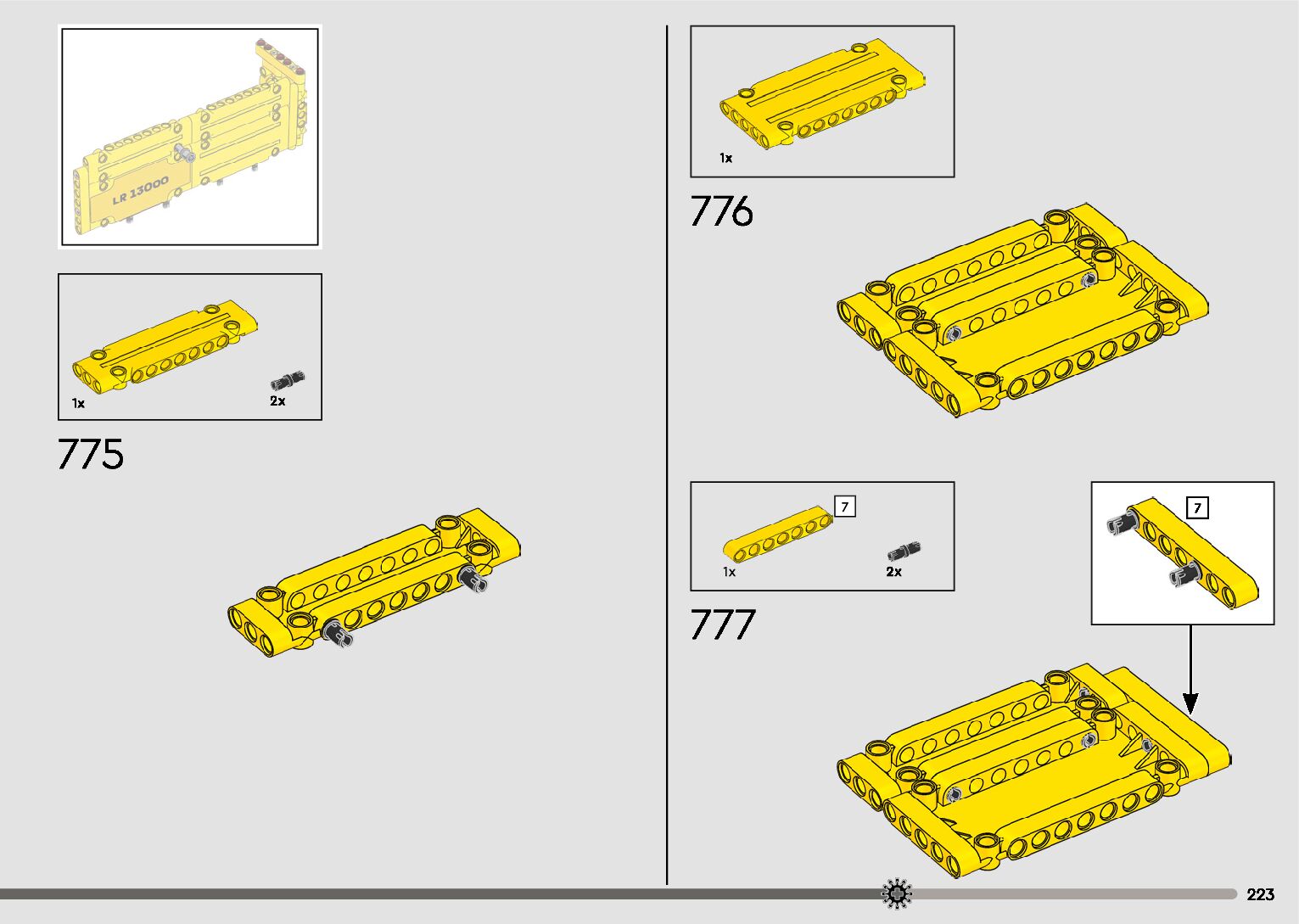 LR 13000

1x

2x

775

1x

776

7

1x

2x

777

7

223