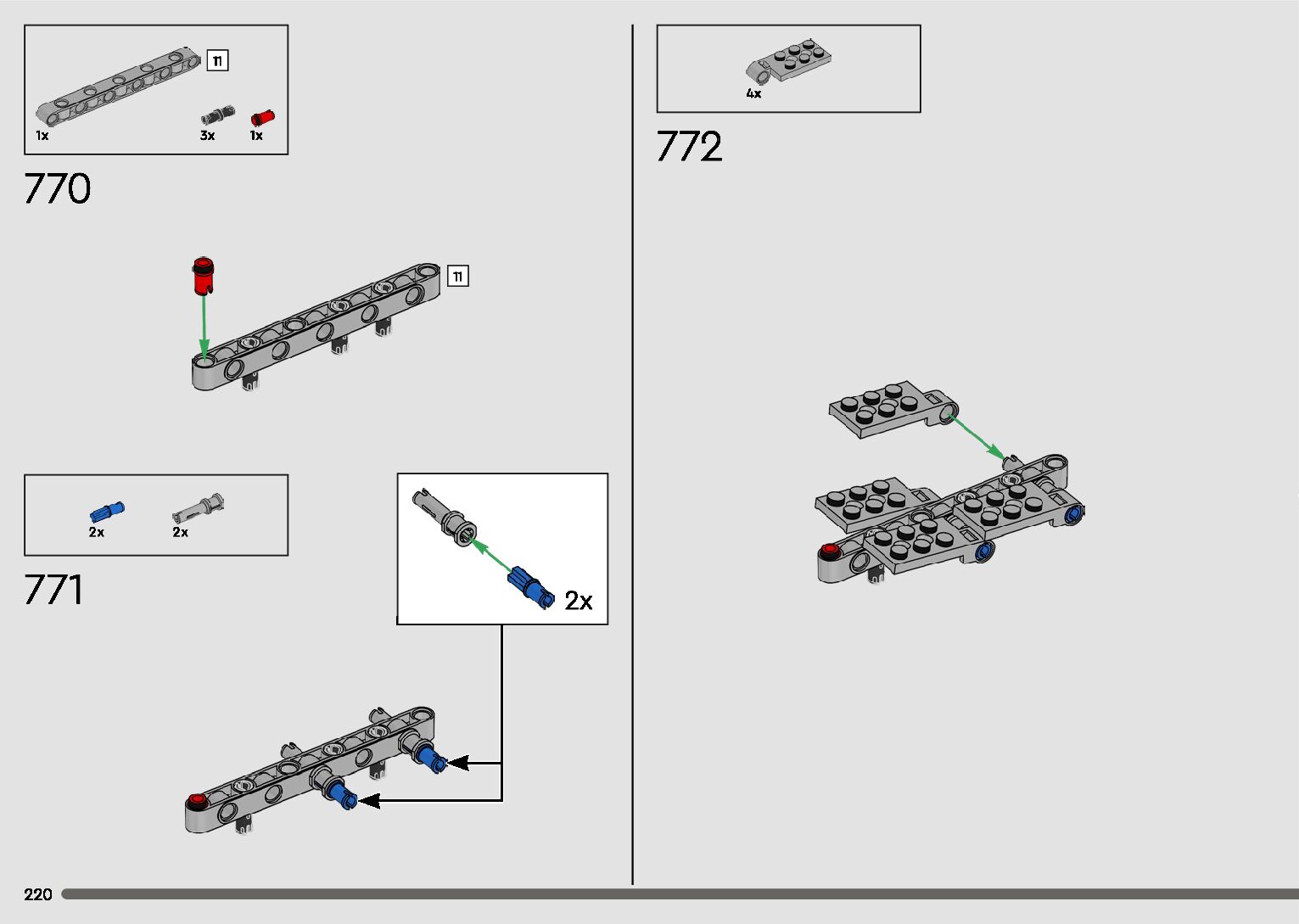 11

1x 3x 1x

770

11

2x 2x

771

2x

4x

772

220