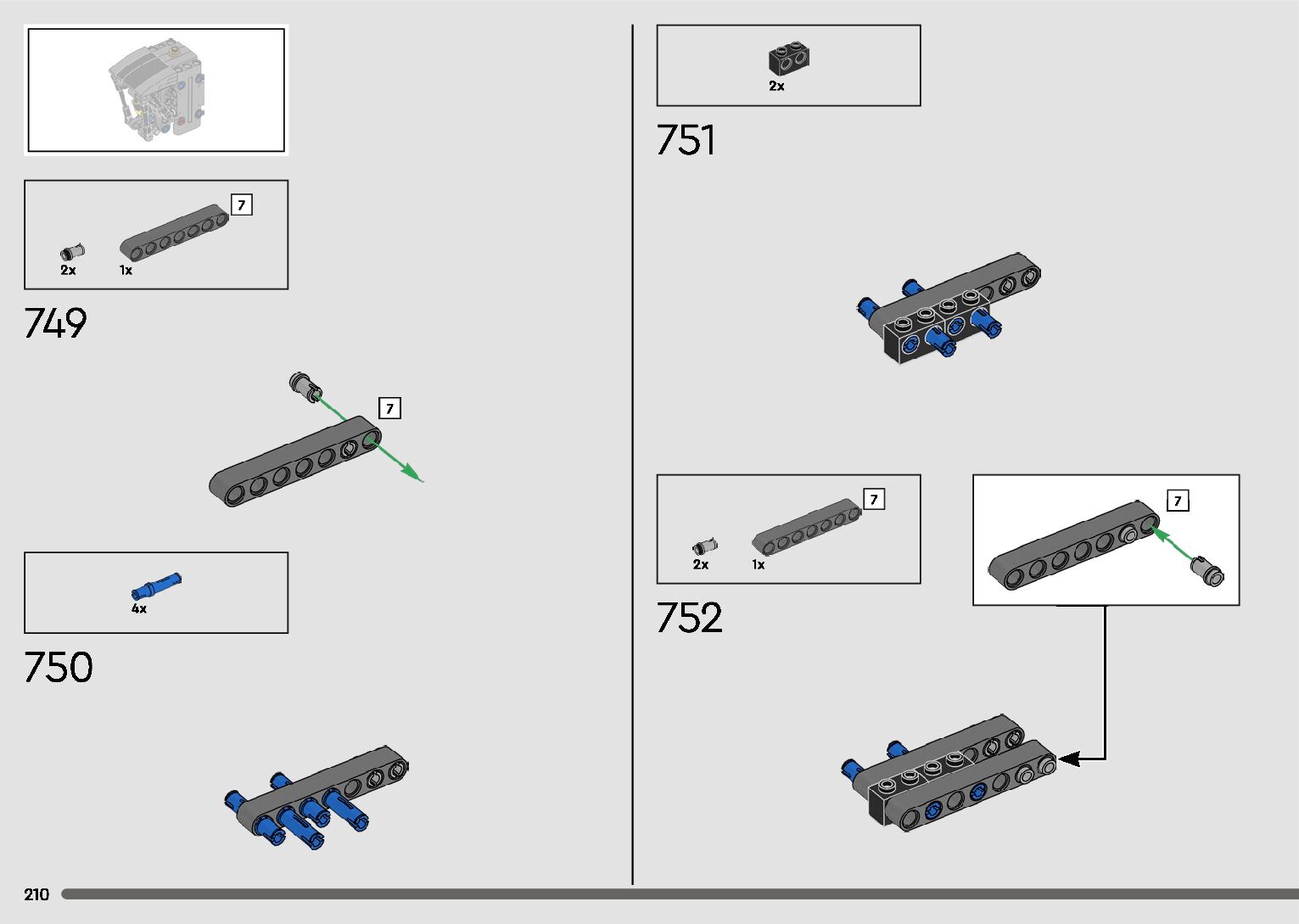 7
2x
1x

749

7

4x

750

2x

751

7
2x
1x

752

7

210