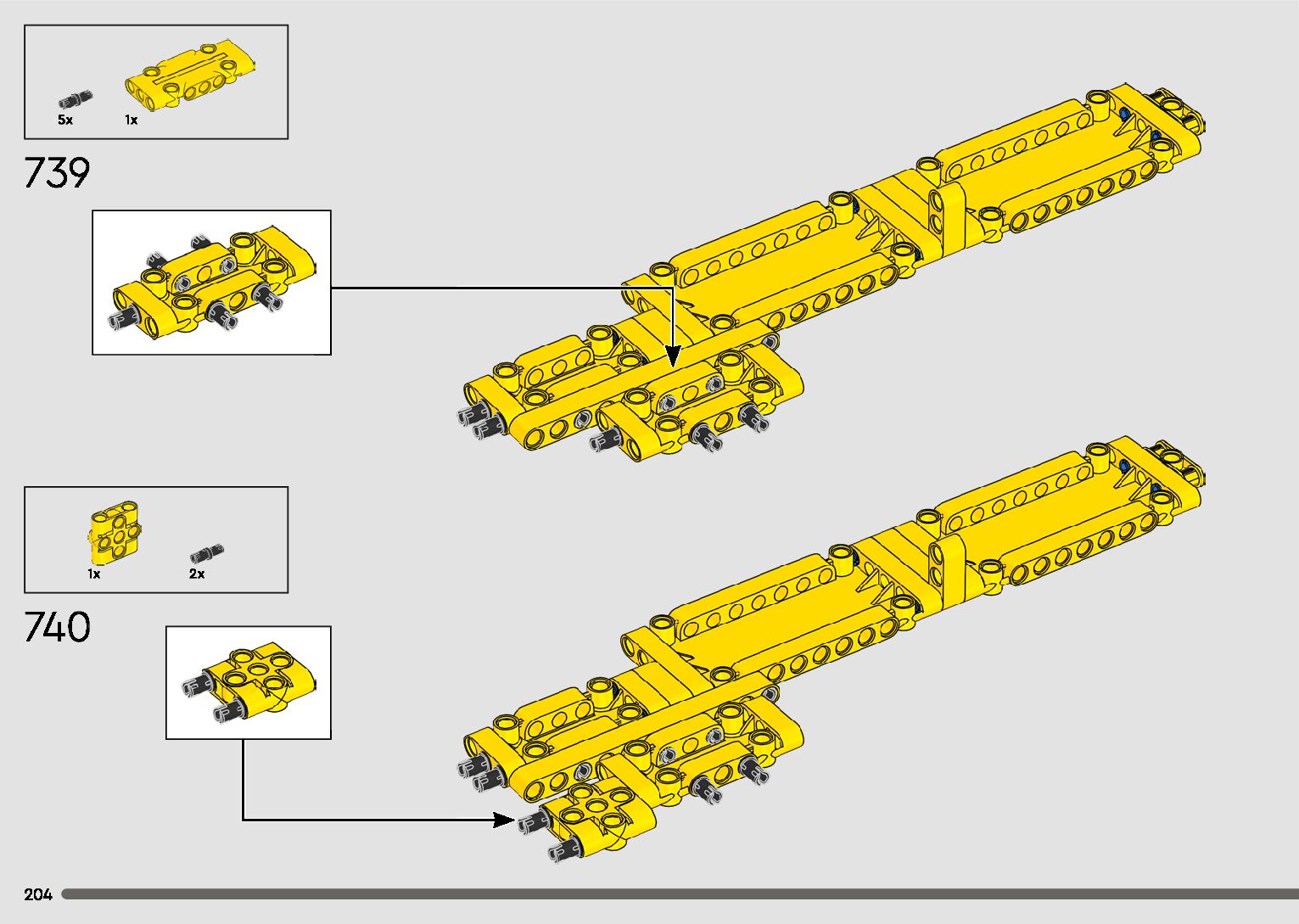 5x 1x

739

1x 2x

740

204