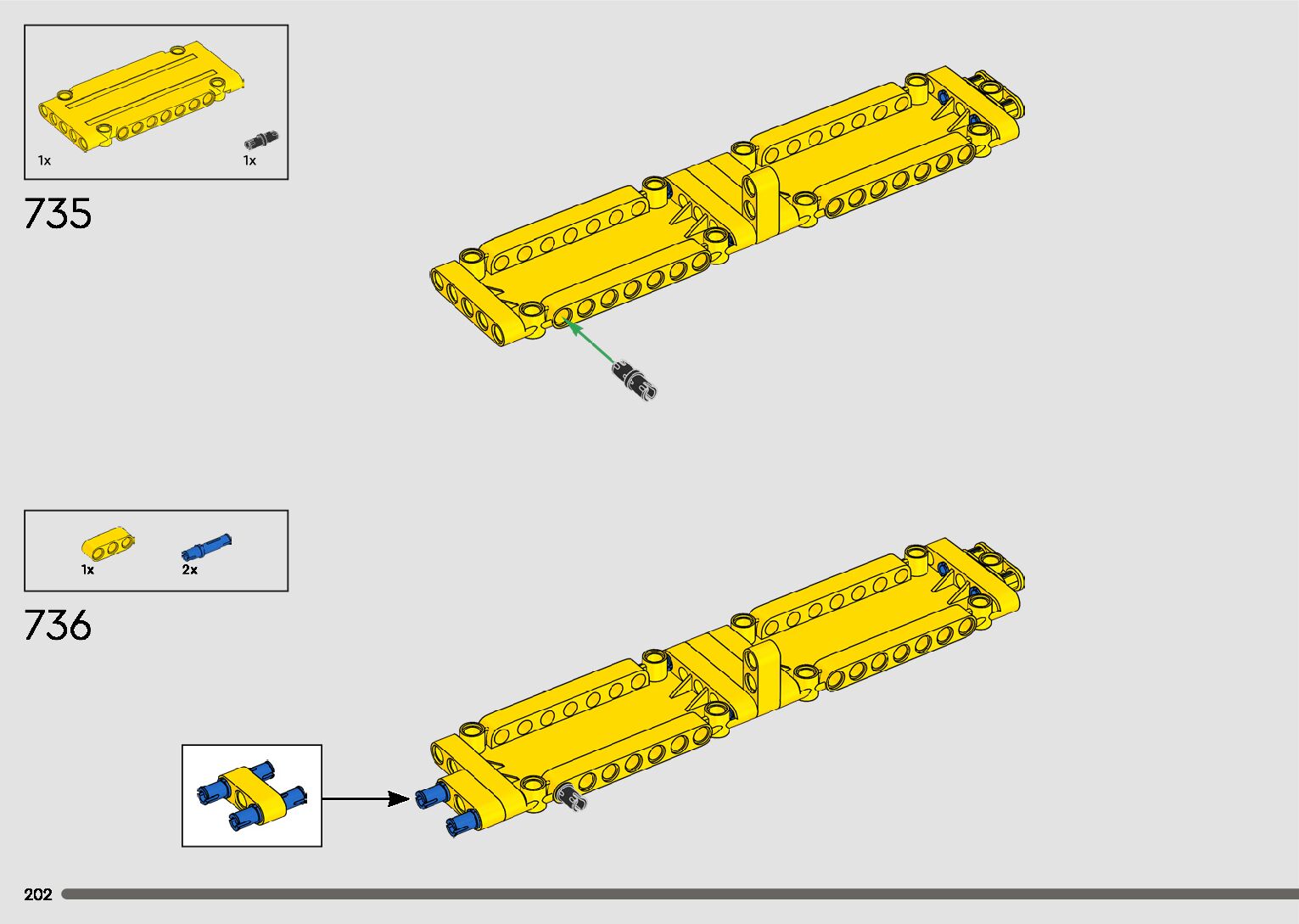 1x
1x
735

1x
2x
736

202