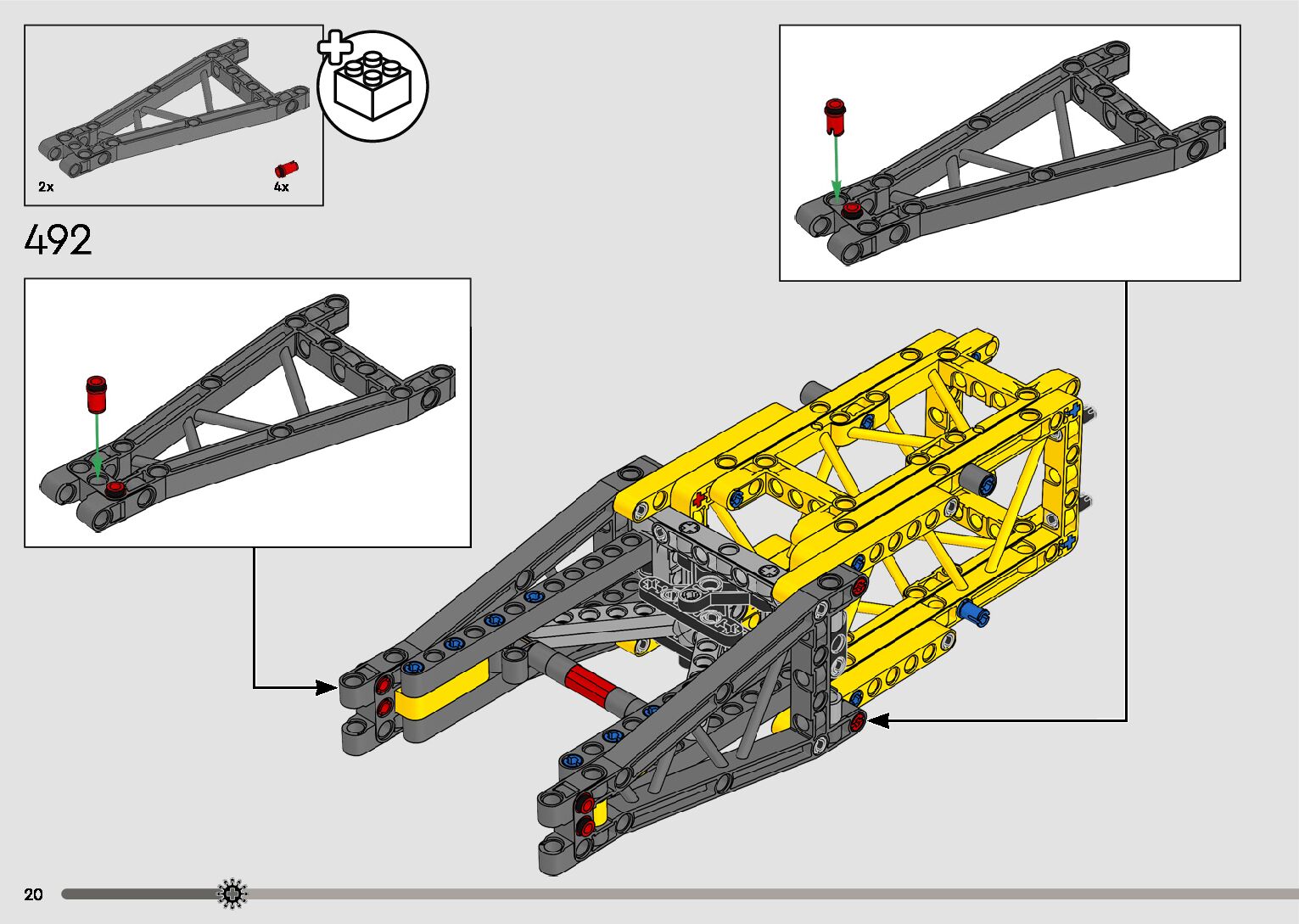 2x

4x

492

20