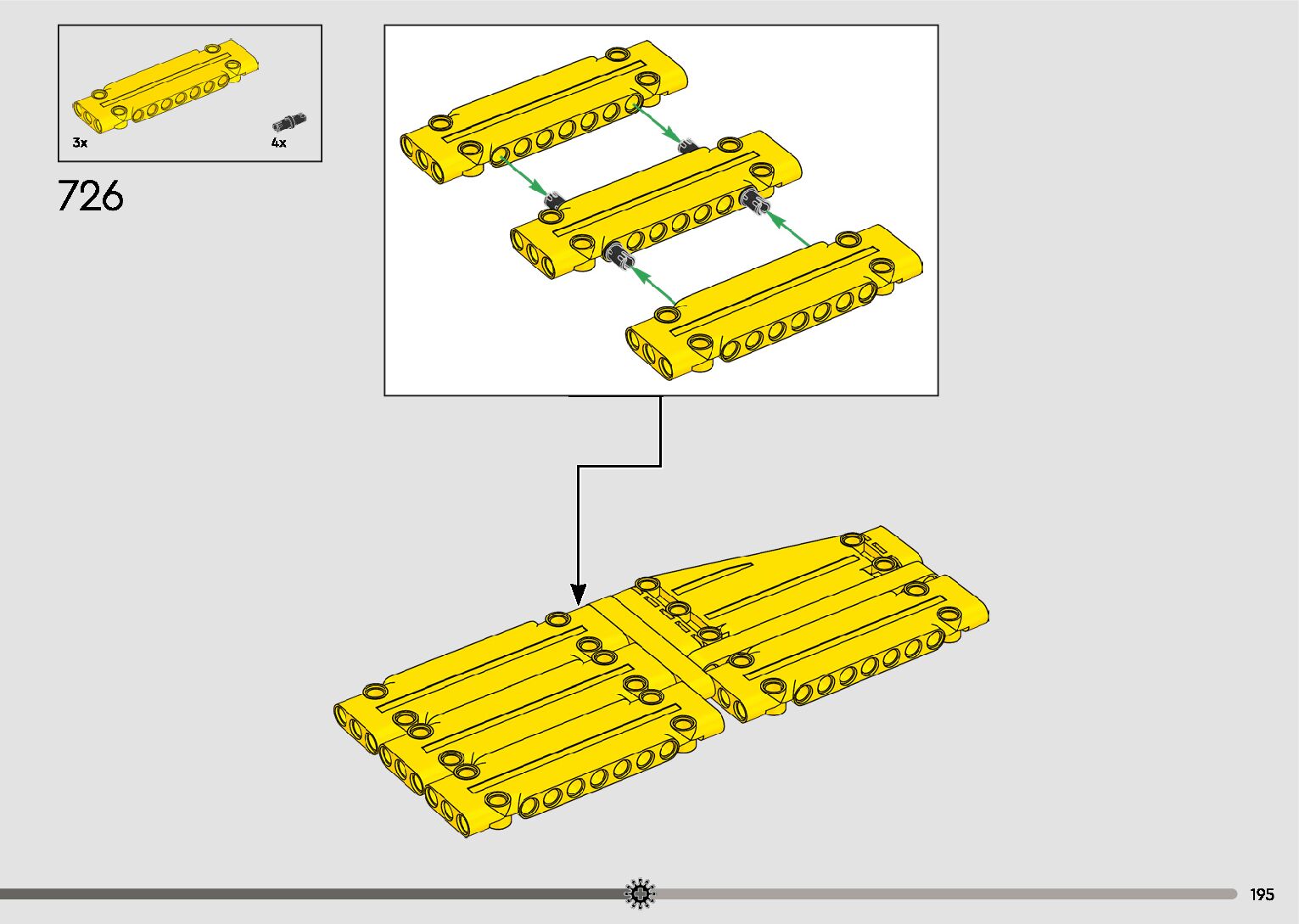 3x
4x

726

195