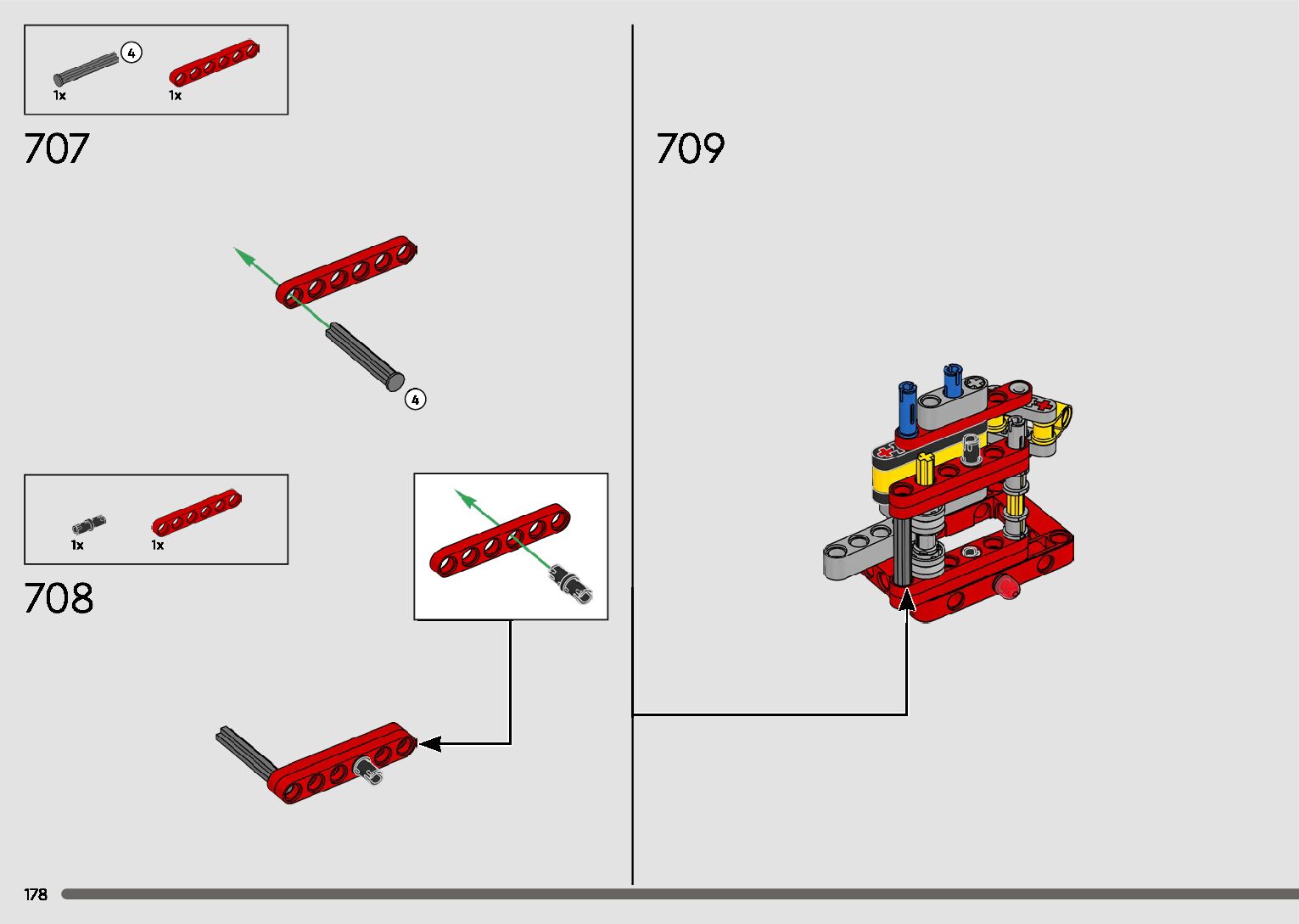 4

1x 1x

707

4

1x 1x

708

709

178