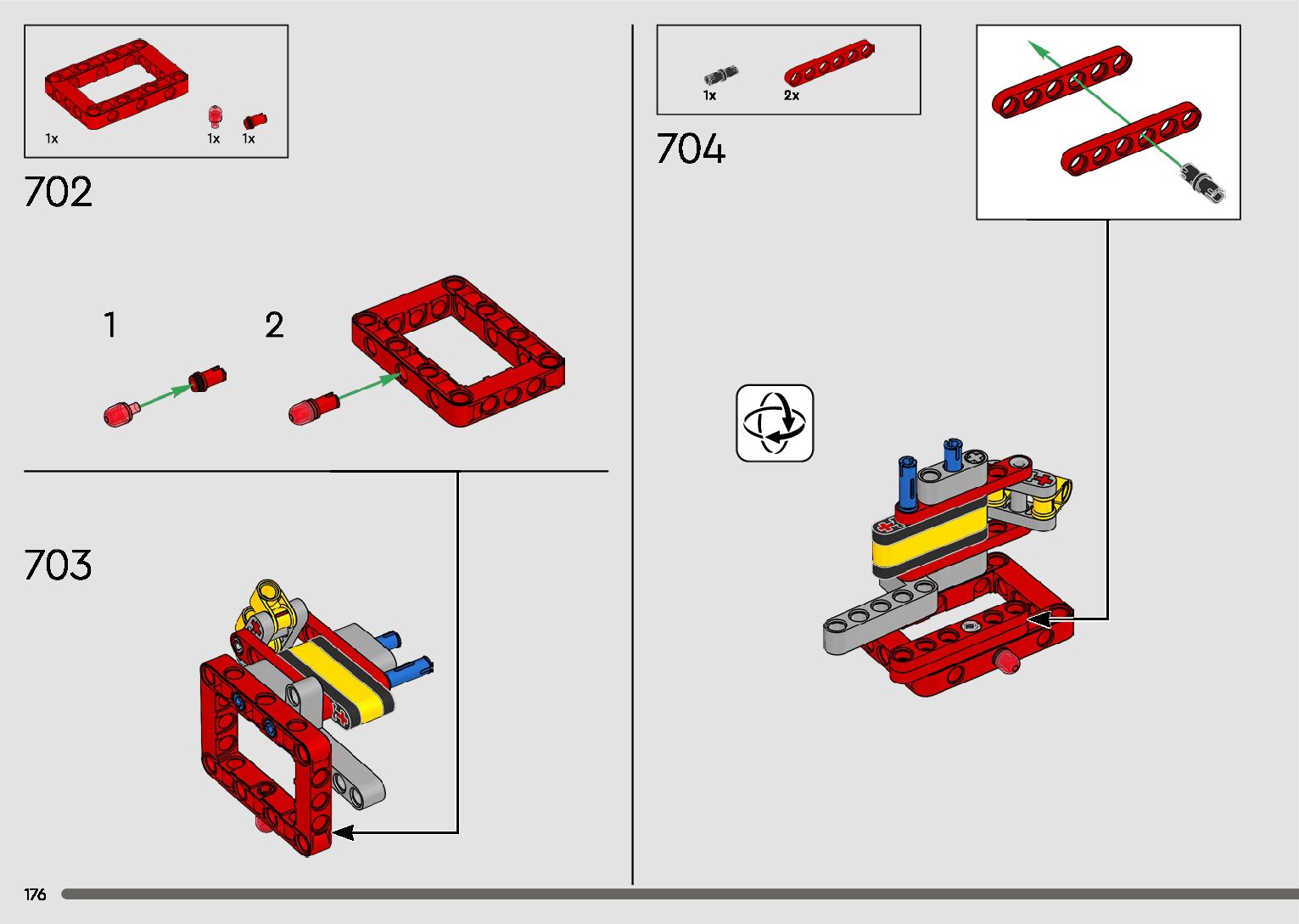 1x 1x 1x

702

1

2

703

1x 2x

704

176