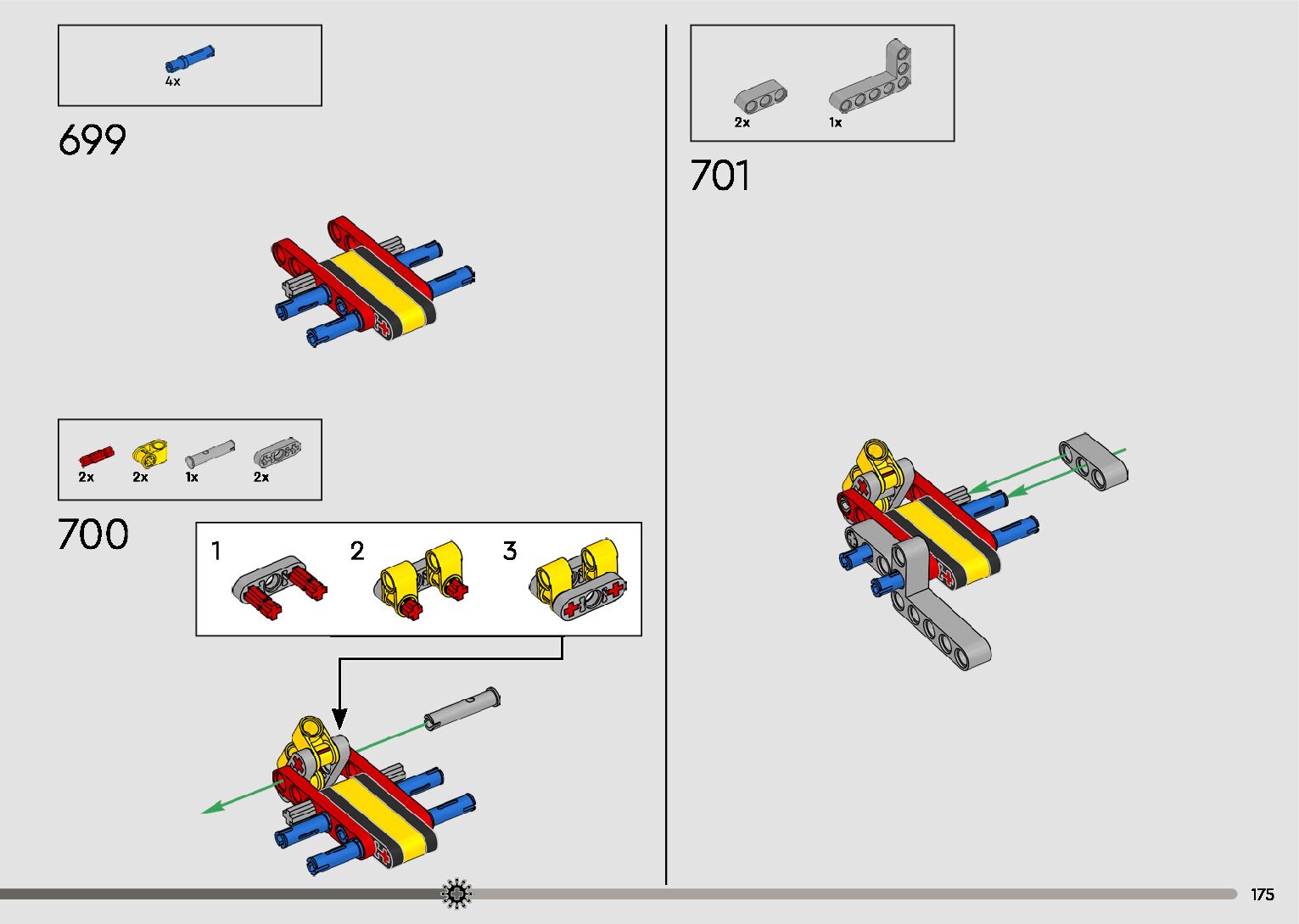 4x

699

2x 2x 1x 2x

700

1 2 3

2x 1x

701

175