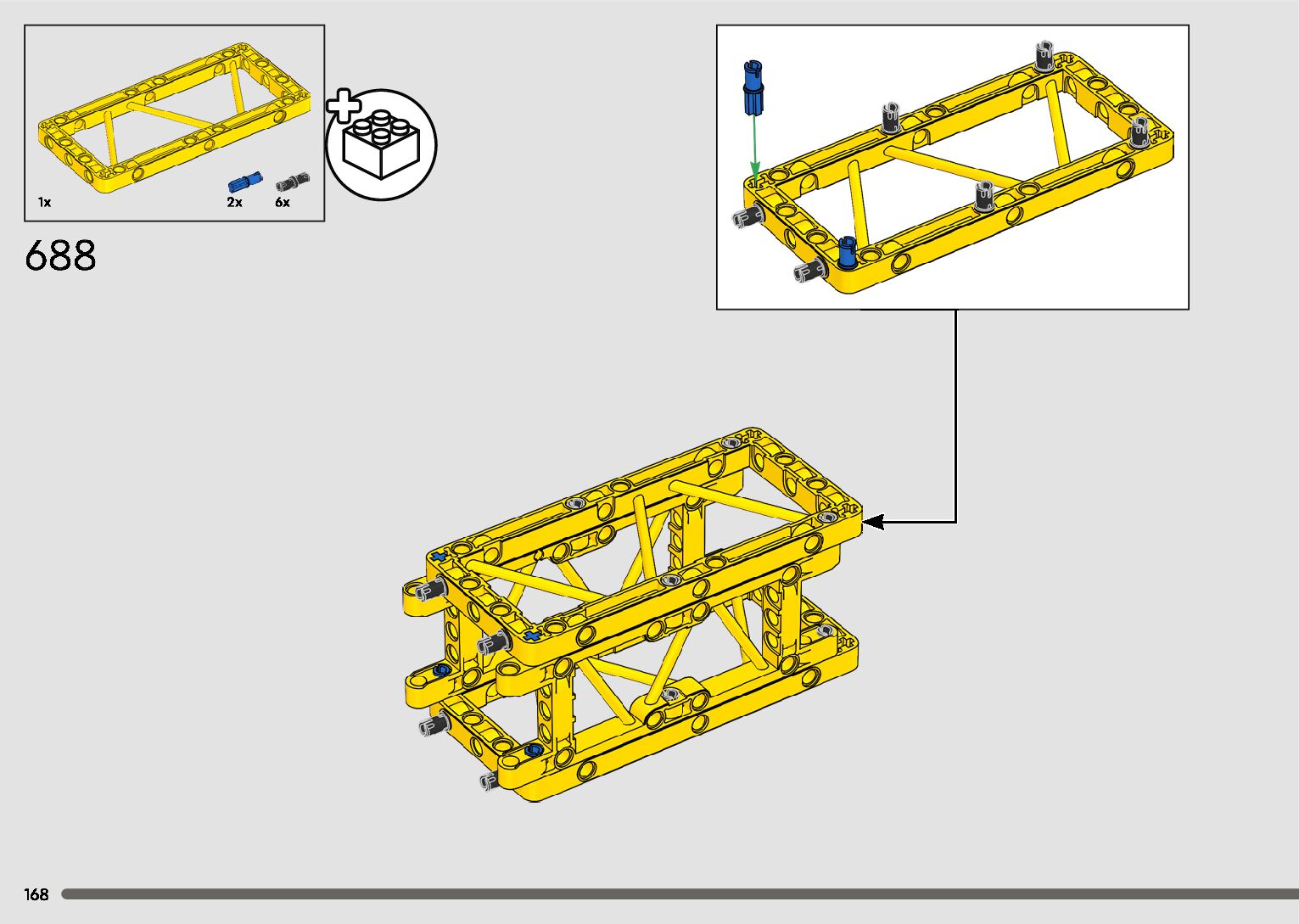 1x

2x

6x

688

168