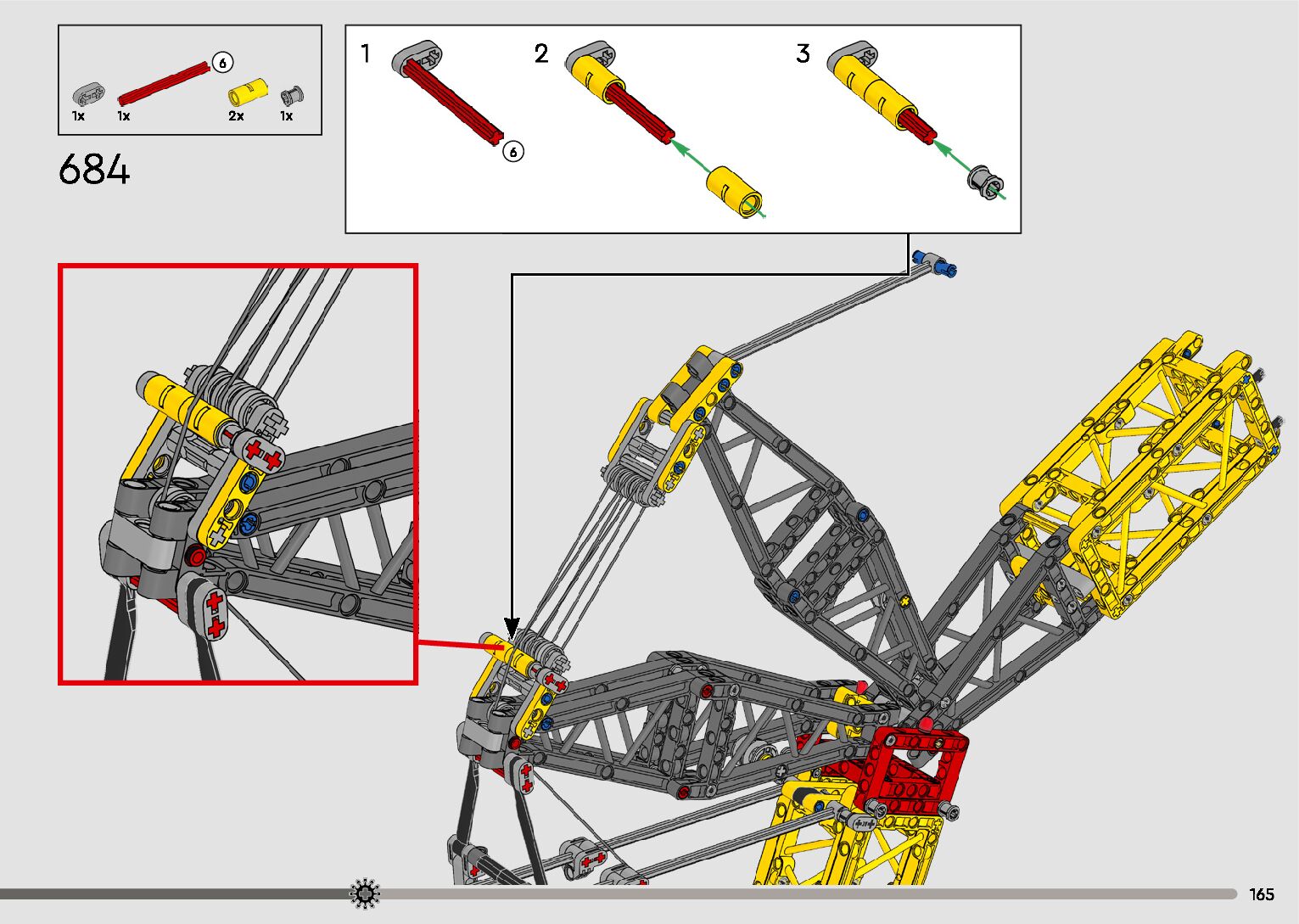 6
1x
1x
2x
1x
684
1
6
2
3
165